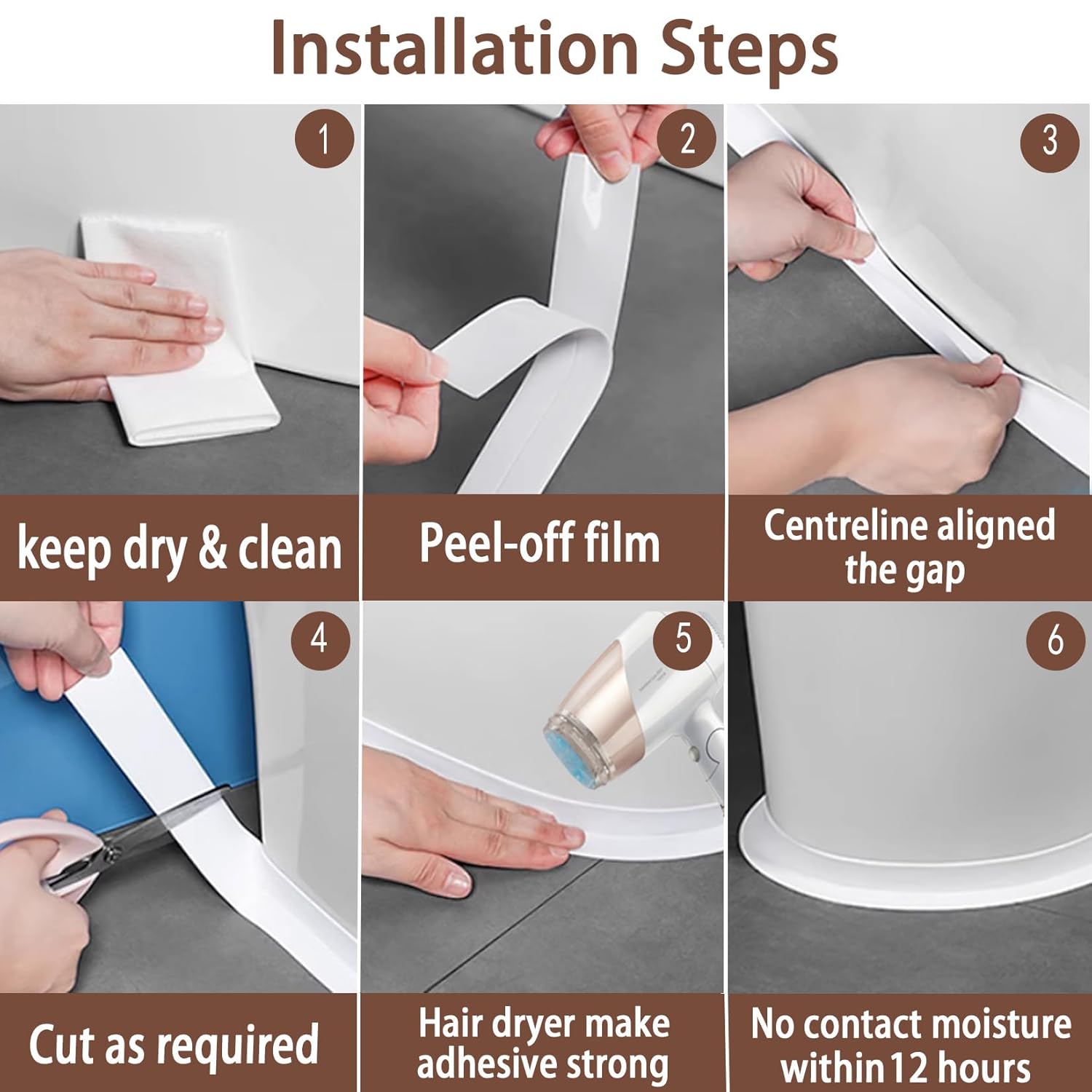 Installation Steps

1

keep dry & clean

2

Peel-off film

3

Centreline aligned the gap

4

Cut as required

5

Hair dryer make adhesive strong

6

No contact moisture within 12 hours