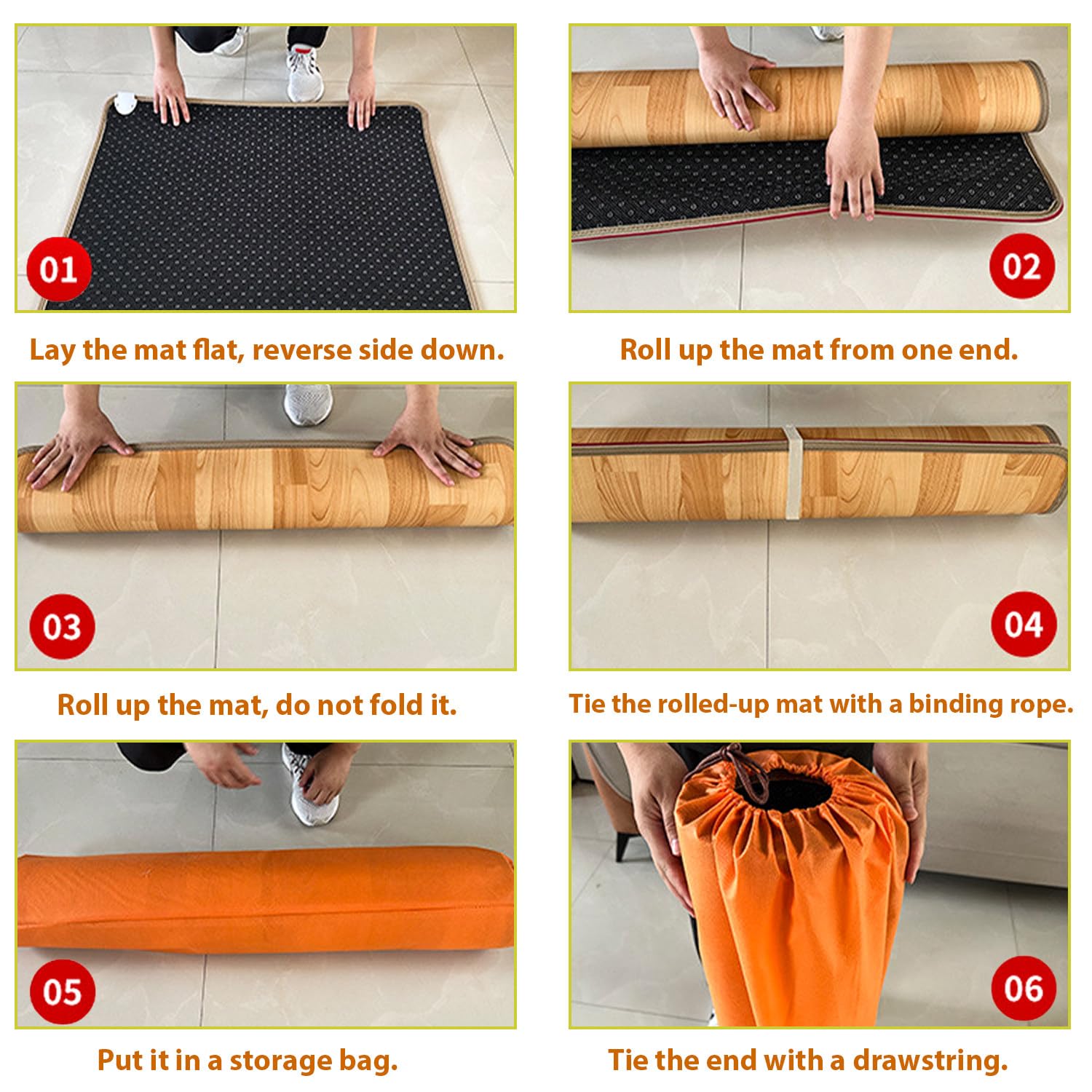 01

Lay the mat flat, reverse side down.

02

Roll up the mat from one end.

03

Roll up the mat, do not fold it.

04

Tie the rolled-up mat with a binding rope.

05

Put it in a storage bag.

06

Tie the end with a drawstring.