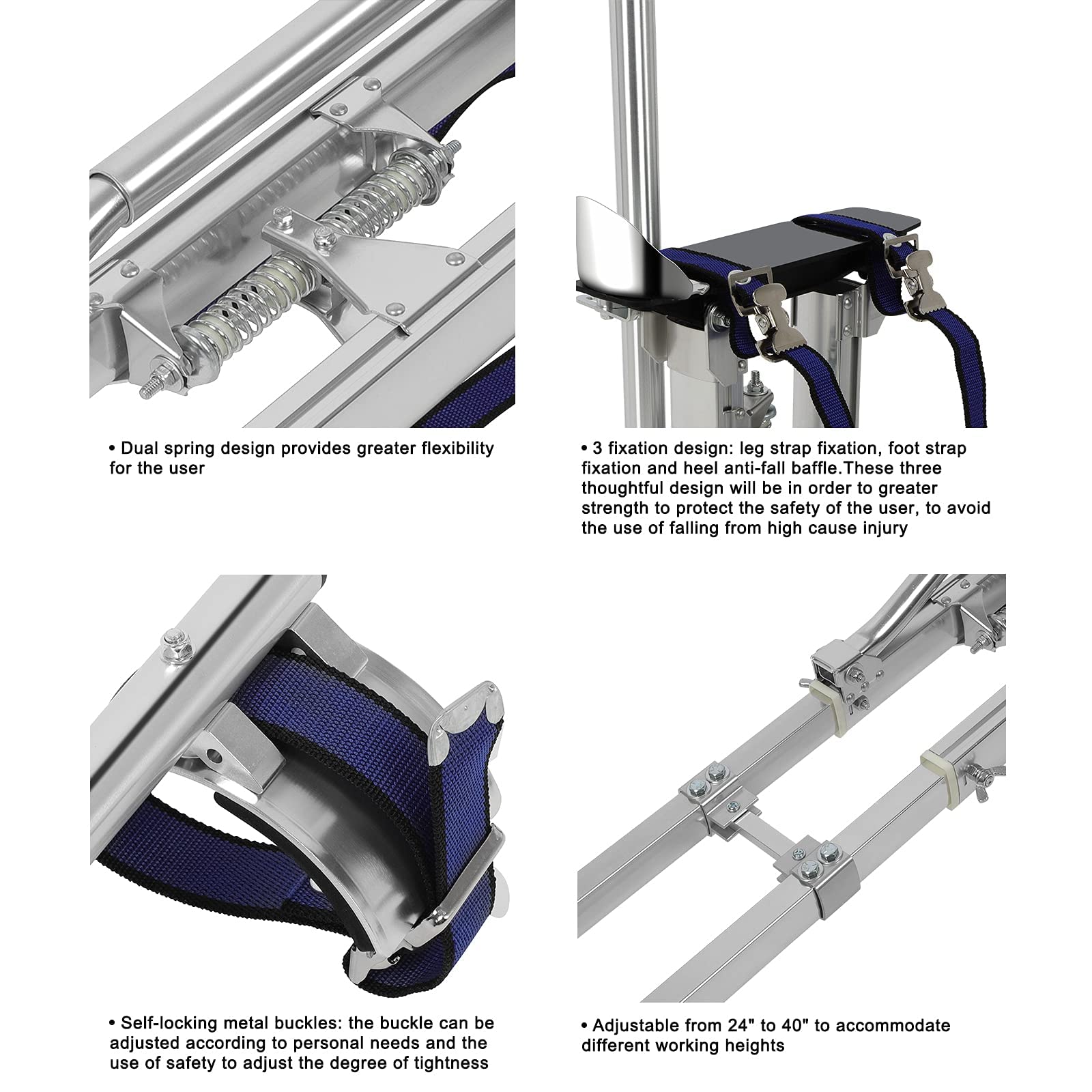 • Dual spring design provides greater flexibility for the user

• 3 fixation design: leg strap fixation, foot strap fixation and heel anti-fall baffle.These three thoughtful design will be in order to greater strength to protect the safety of the user, to avoid the use of falling from high cause injury

• Self-locking metal buckles: the buckle can be adjusted according to personal needs and the use of safety to adjust the degree of tightness

• Adjustable from 24" to 40" to accommodate different working heights