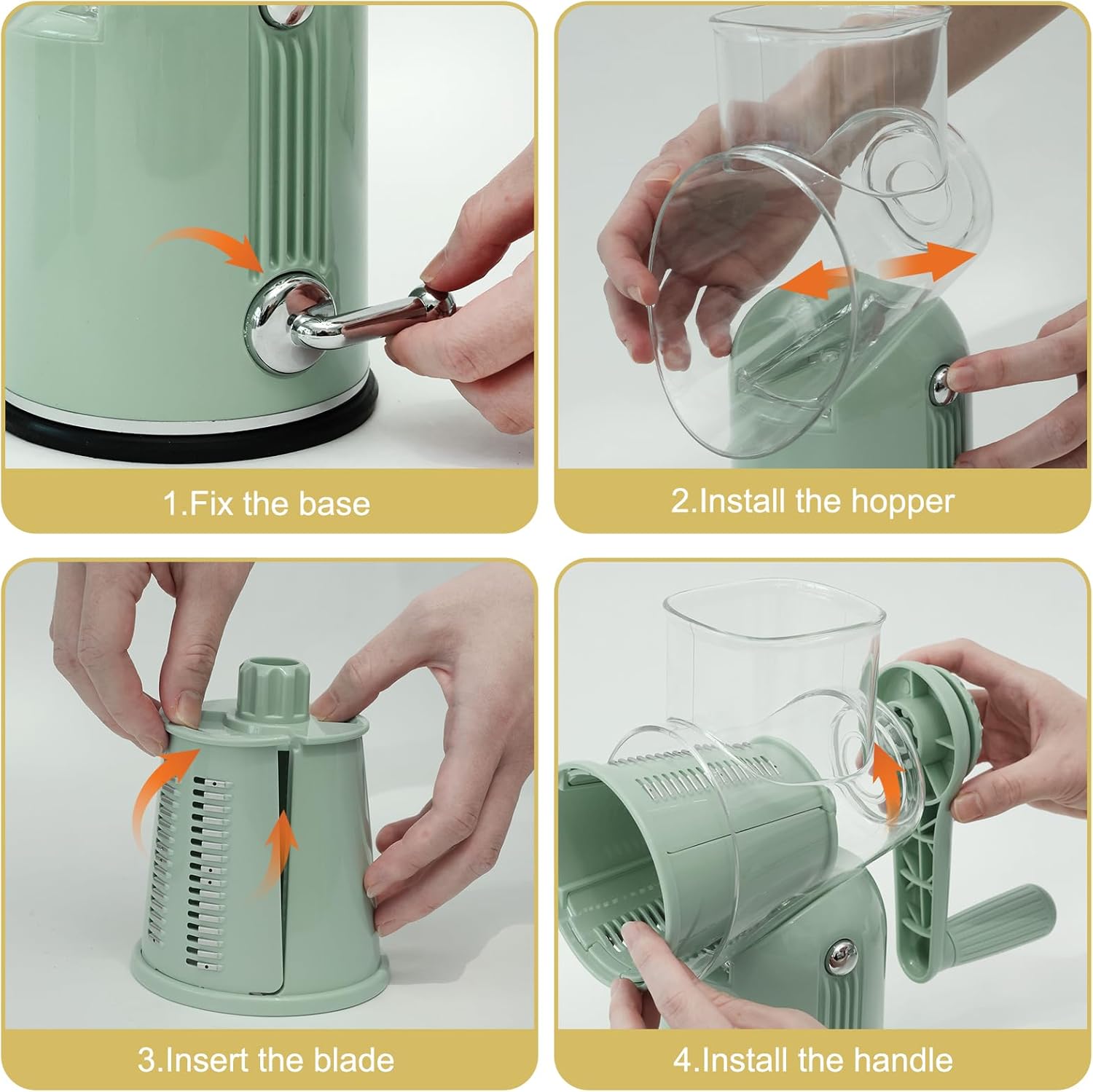 1.Fix the base

2.Install the hopper

3.Insert the blade

4.Install the handle