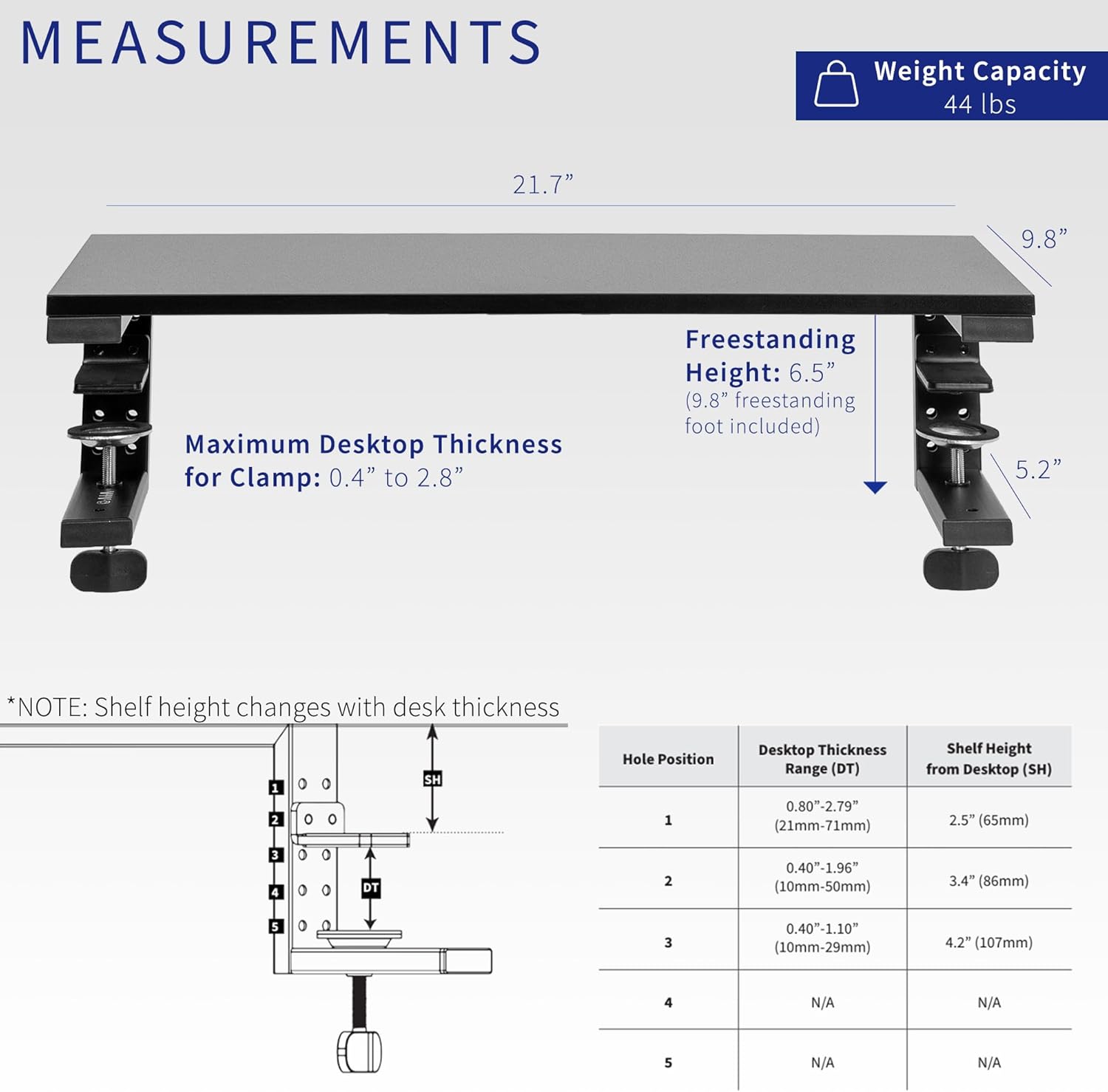 MEASUREMENTS

Weight Capacity
44 lbs

21.7”

9.8”

Freestanding Height: 6.5”
(9.8” freestanding foot included)

Maximum Desktop Thickness for Clamp: 0.4” to 2.8”

5.2”

VIVO

*NOTE: Shelf height changes with desk thickness

1
2
3
4
5
SH
DT

| Hole Position | Desktop Thickness Range (DT) | Shelf Height from Desktop (SH) |
|---|---|---|
| 1 | 0.80”-2.79” (21mm-71mm) | 2.5” (65mm) |
| 2 | 0.40”-1.96” (10mm-50mm) | 3.4” (86mm) |
| 3 | 0.40”-1.10” (10mm-29mm) | 4.2” (107mm) |
| 4 | N/A | N/A |
| 5 | N/A | N/A |