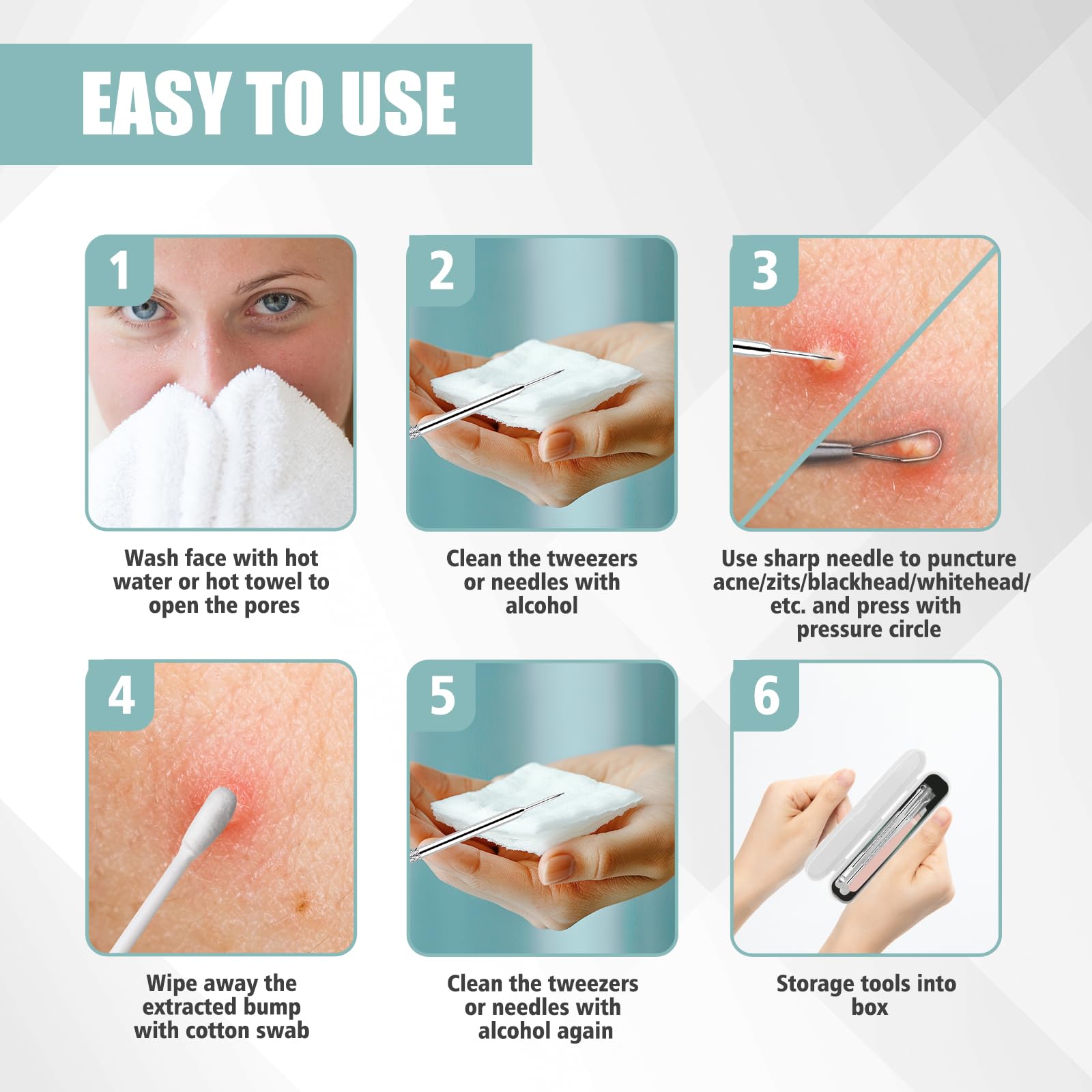 EASY TO USE

1

Wash face with hot water or hot towel to open the pores

2

Clean the tweezers or needles with alcohol

3

Use sharp needle to puncture acne/zits/blackhead/whitehead/ etc. and press with pressure circle

4

Wipe away the extracted bump with cotton swab

5

Clean the tweezers or needles with alcohol again

6

Storage tools into box