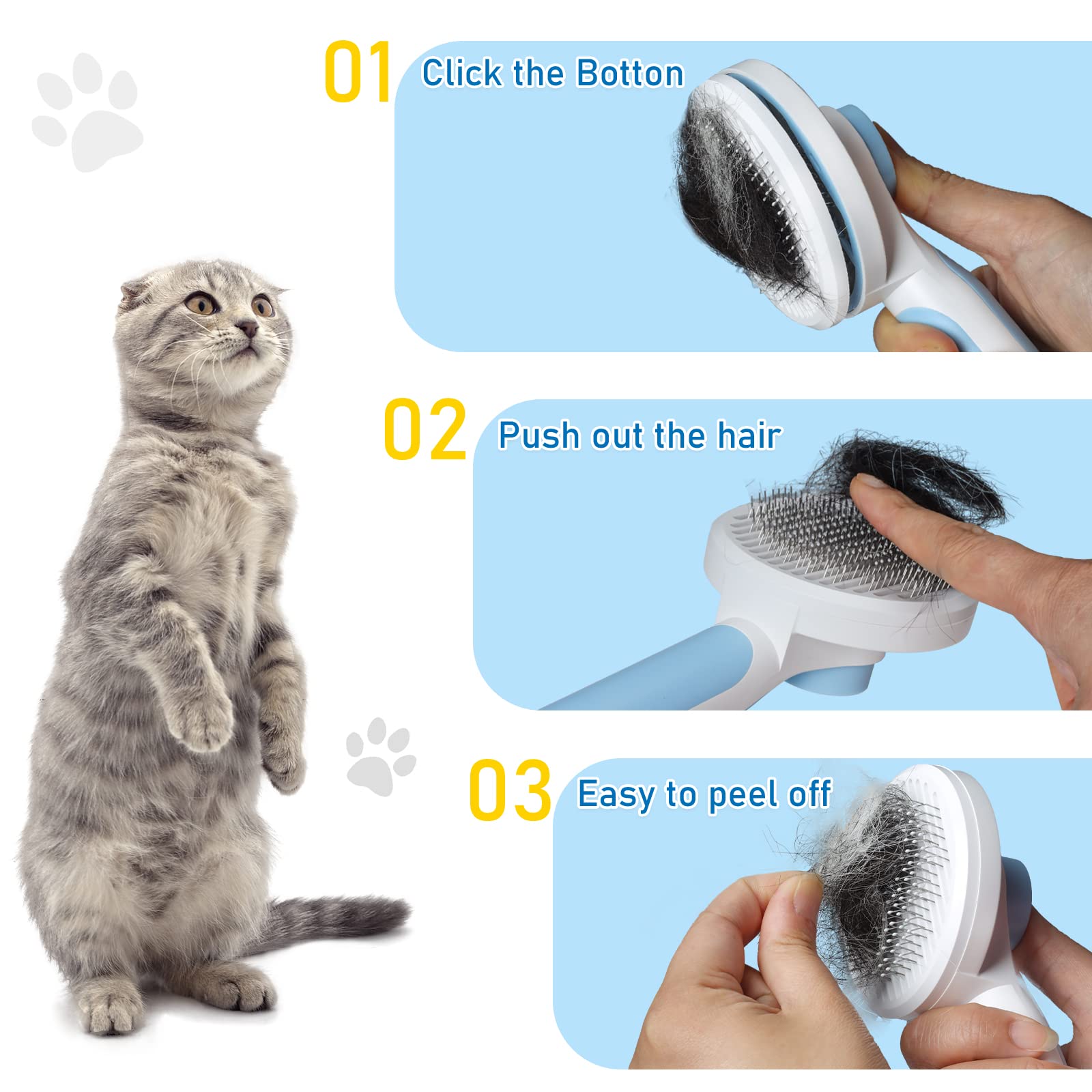 01 Click the Botton

02 Push out the hair

03 Easy to peel off