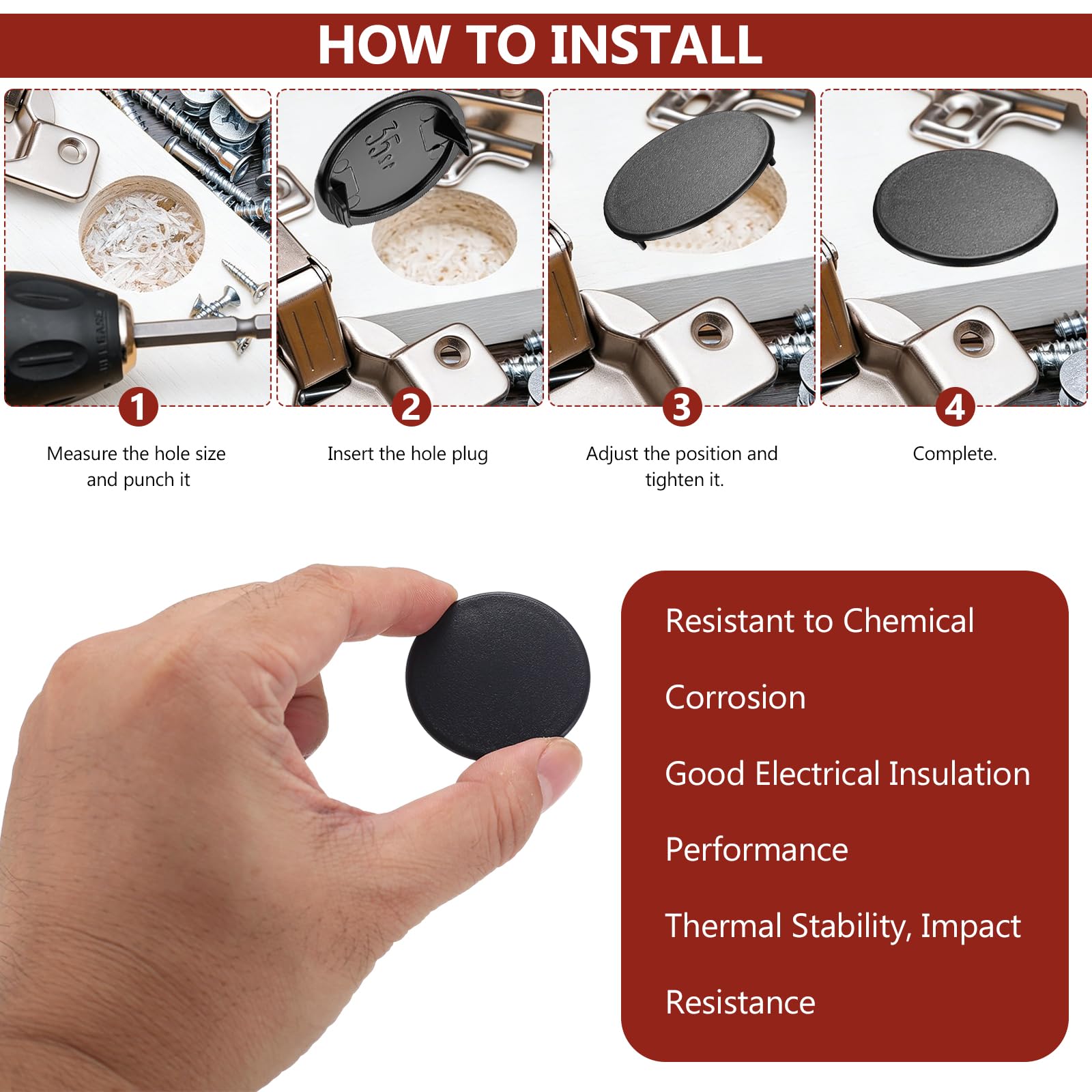 HOW TO INSTALL

1

Measure the hole size and punch it

2

Insert the hole plug

3

Adjust the position and tighten it.

4

Complete.

Resistant to Chemical Corrosion

Good Electrical Insulation Performance

Thermal Stability, Impact Resistance