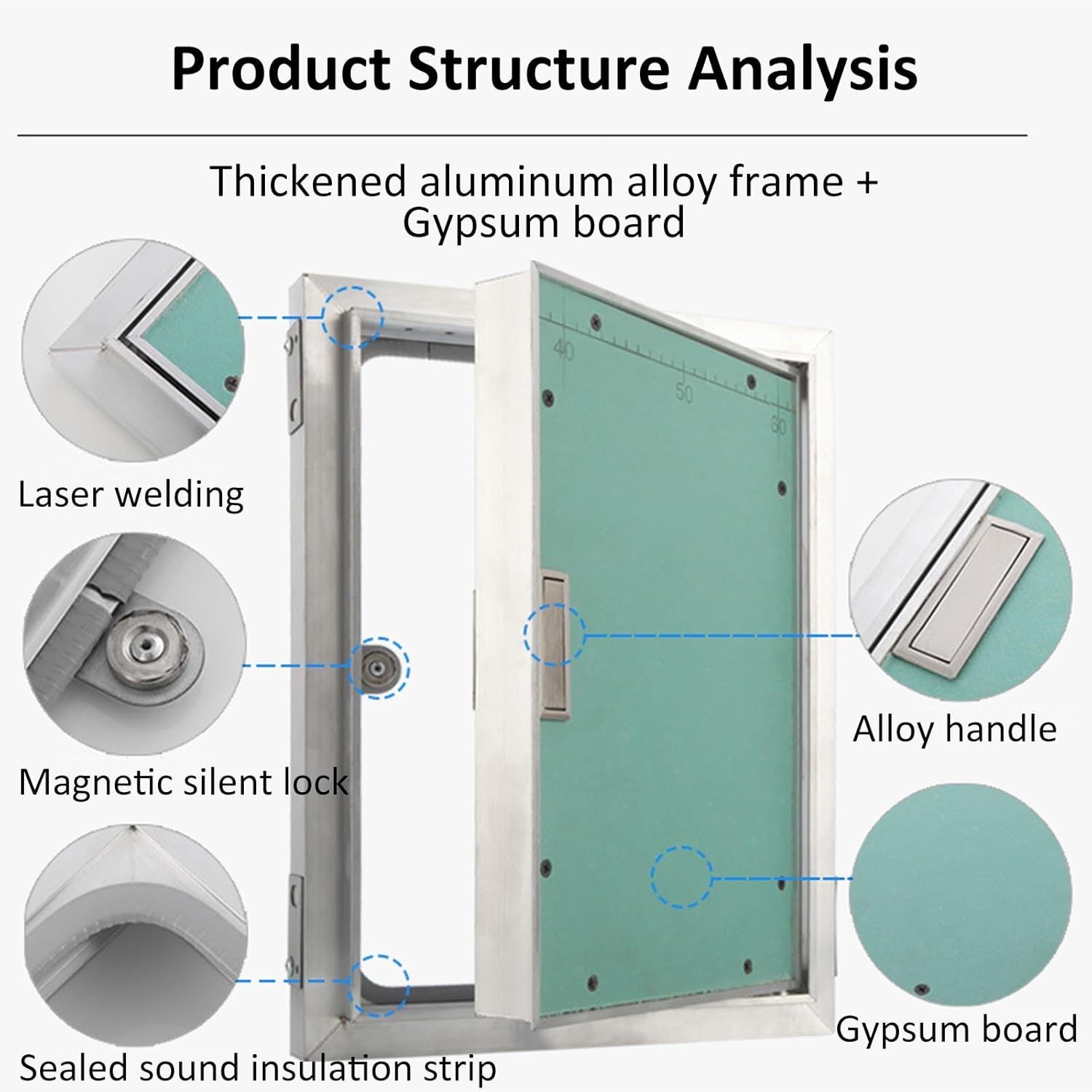 Product Structure Analysis

Thickened aluminum alloy frame + Gypsum board

40
50
60

Laser welding

Magnetic silent lock

Sealed sound insulation strip

Alloy handle

Gypsum board