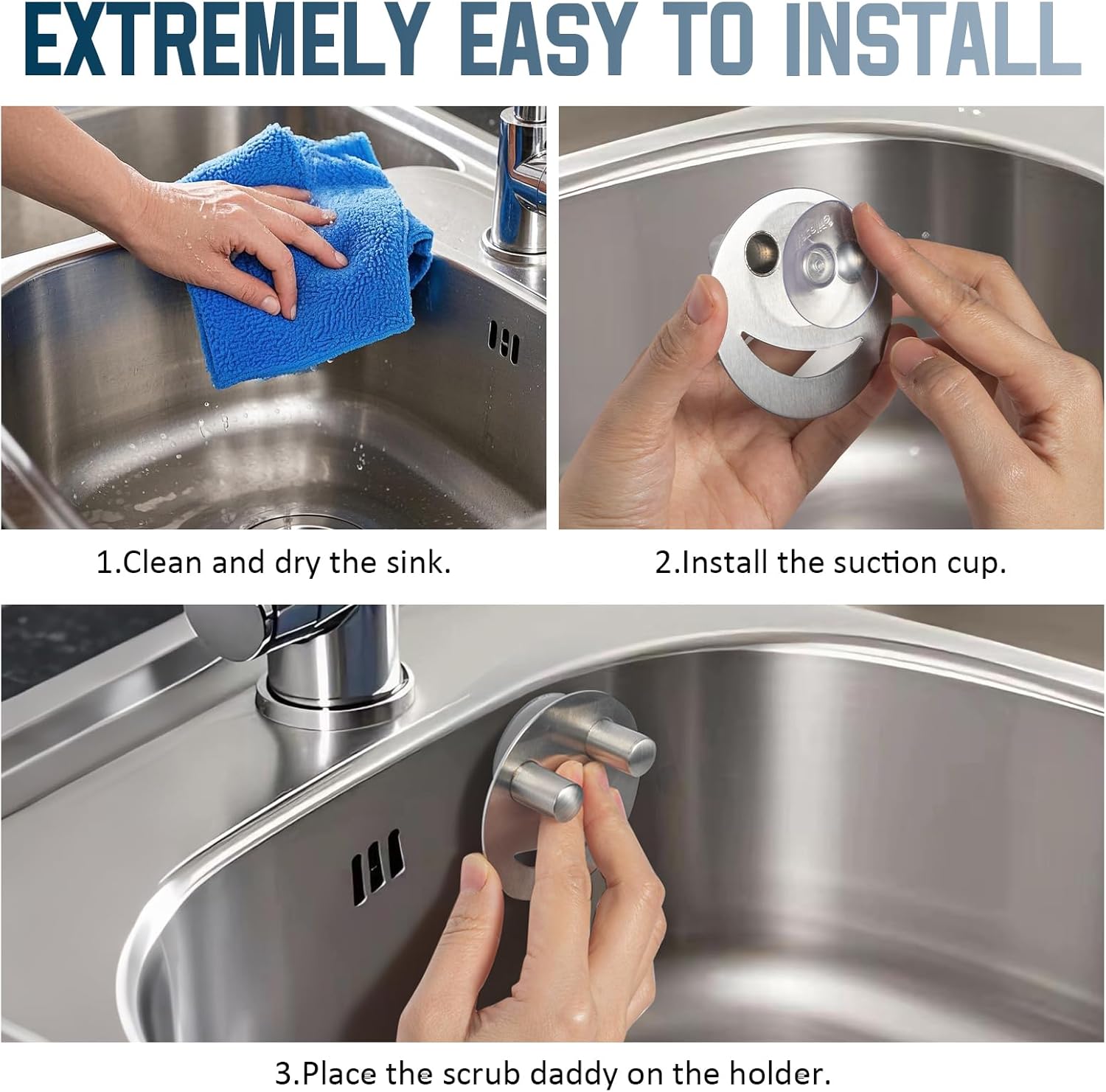 EXTREMELY EASY TO INSTALL

1.Clean and dry the sink.

2.Install the suction cup.

3.Place the scrub daddy on the holder.