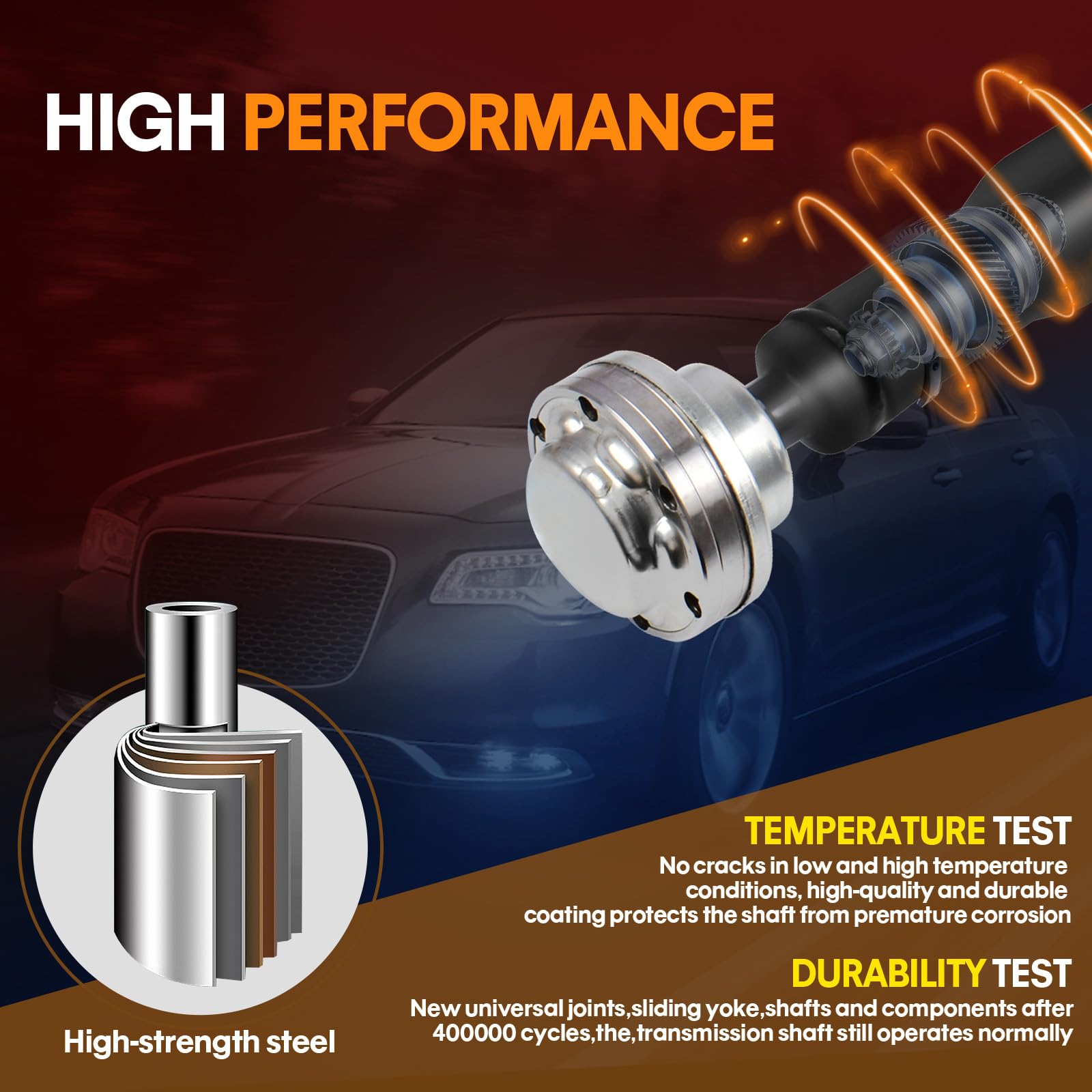 HIGH PERFORMANCE

TEMPERATURE TEST
No cracks in low and high temperature conditions, high-quality and durable coating protects the shaft from premature corrosion

DURABILITY TEST
New universal joints,sliding yoke,shafts and components after 400000 cycles,the,transmission shaft still operates normally

High-strength steel