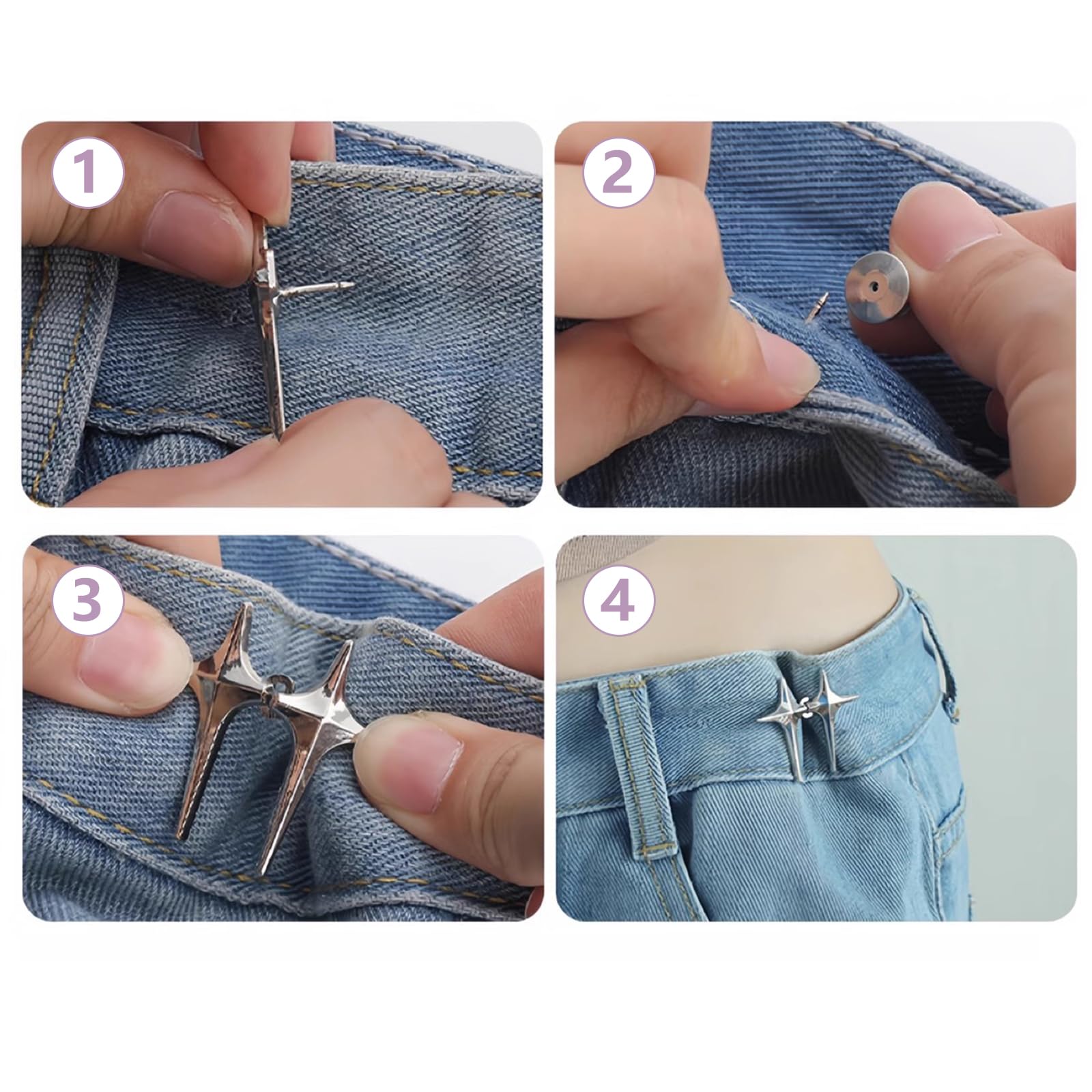 1

2

3

4