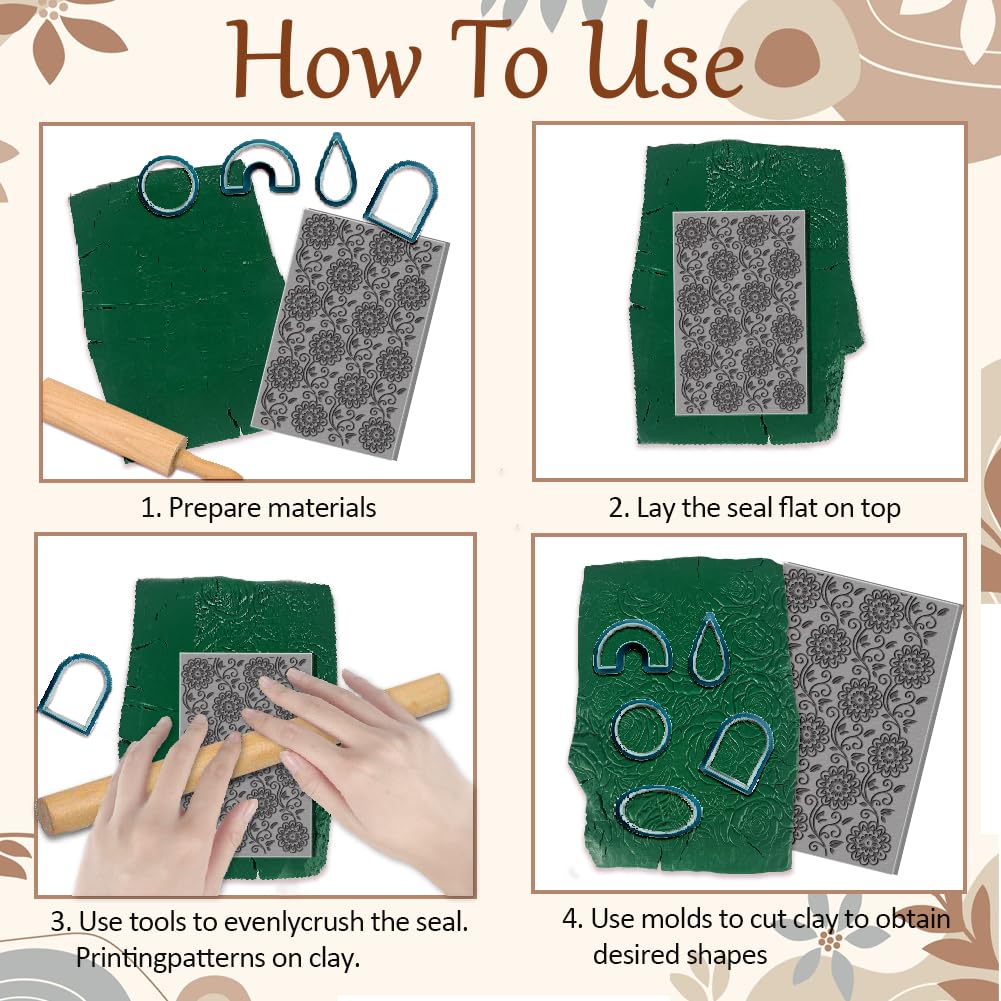 How To Use

1. Prepare materials

2. Lay the seal flat on top

3. Use tools to evenlycrush the seal. Printingpatterns on clay.

4. Use molds to cut clay to obtain desired shapes