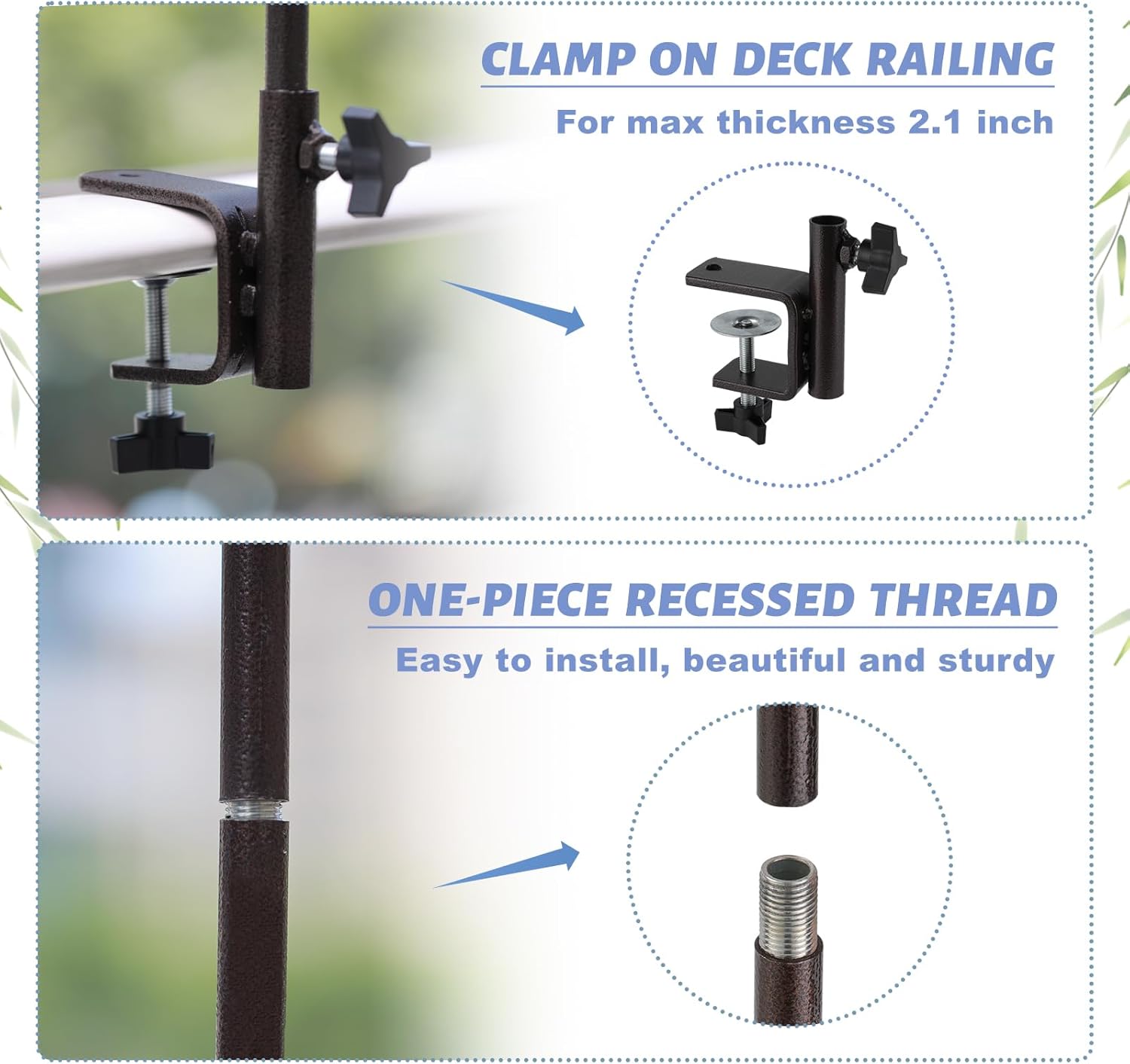 CLAMP ON DECK RAILING

For max thickness 2.1 inch

ONE-PIECE RECESSED THREAD

Easy to install, beautiful and sturdy