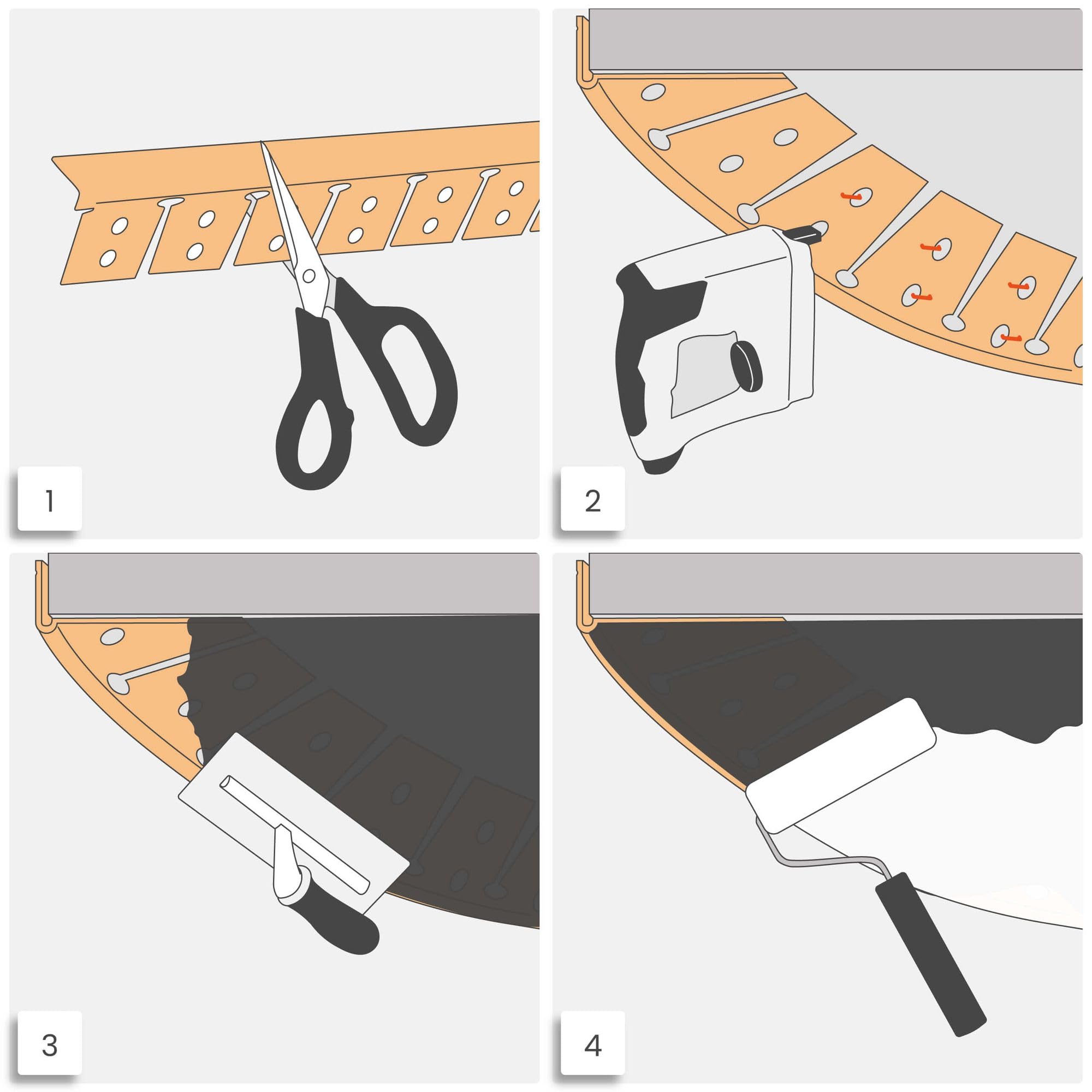 1

2

3

4