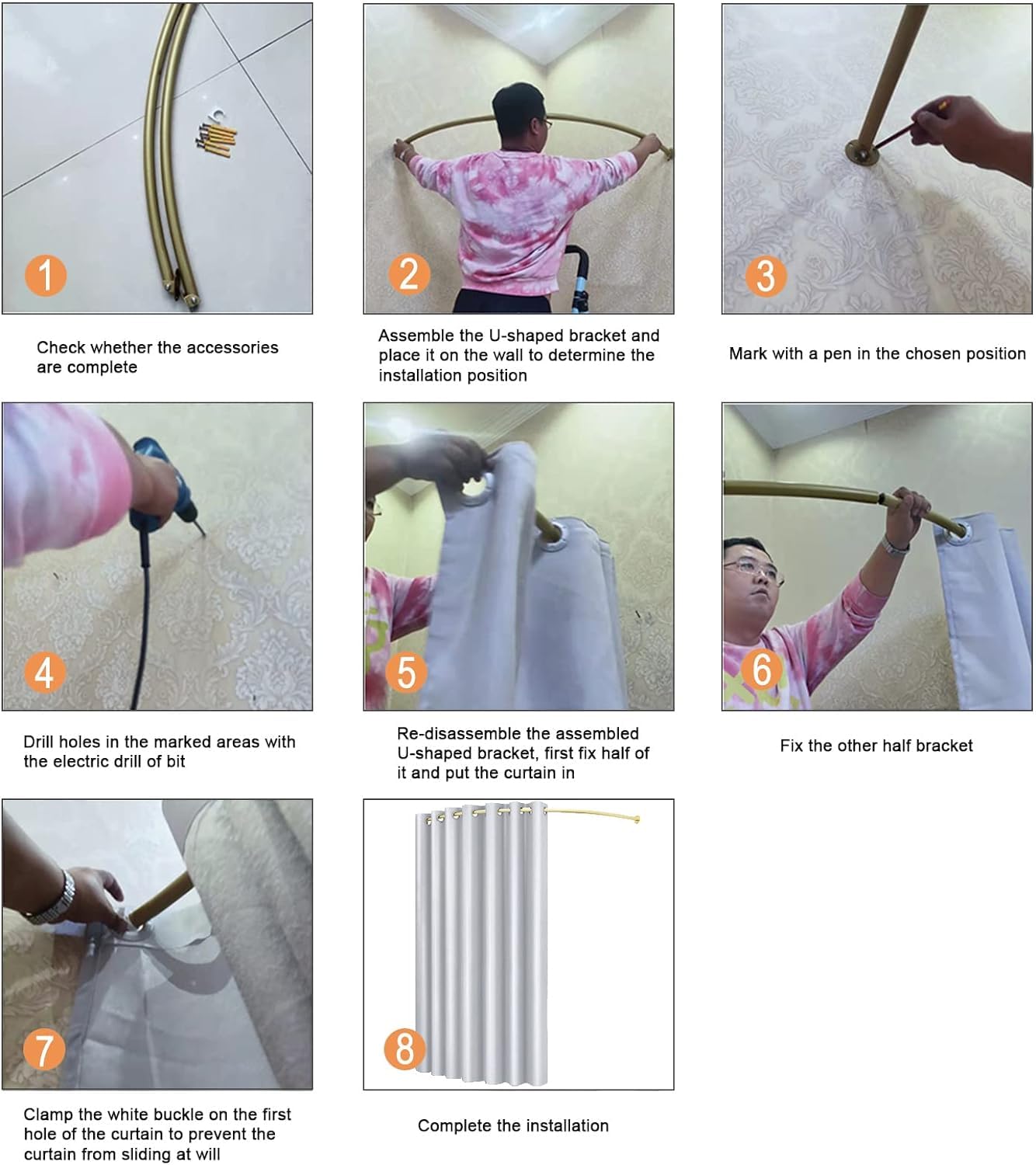 1

Check whether the accessories are complete

2

Assemble the U-shaped bracket and place it on the wall to determine the installation position

3

Mark with a pen in the chosen position

4

Drill holes in the marked areas with the electric drill of bit

5

Re-disassemble the assembled U-shaped bracket, first fix half of it and put the curtain in

6

Fix the other half bracket

7

Clamp the white buckle on the first hole of the curtain to prevent the curtain from sliding at will

8

Complete the installation