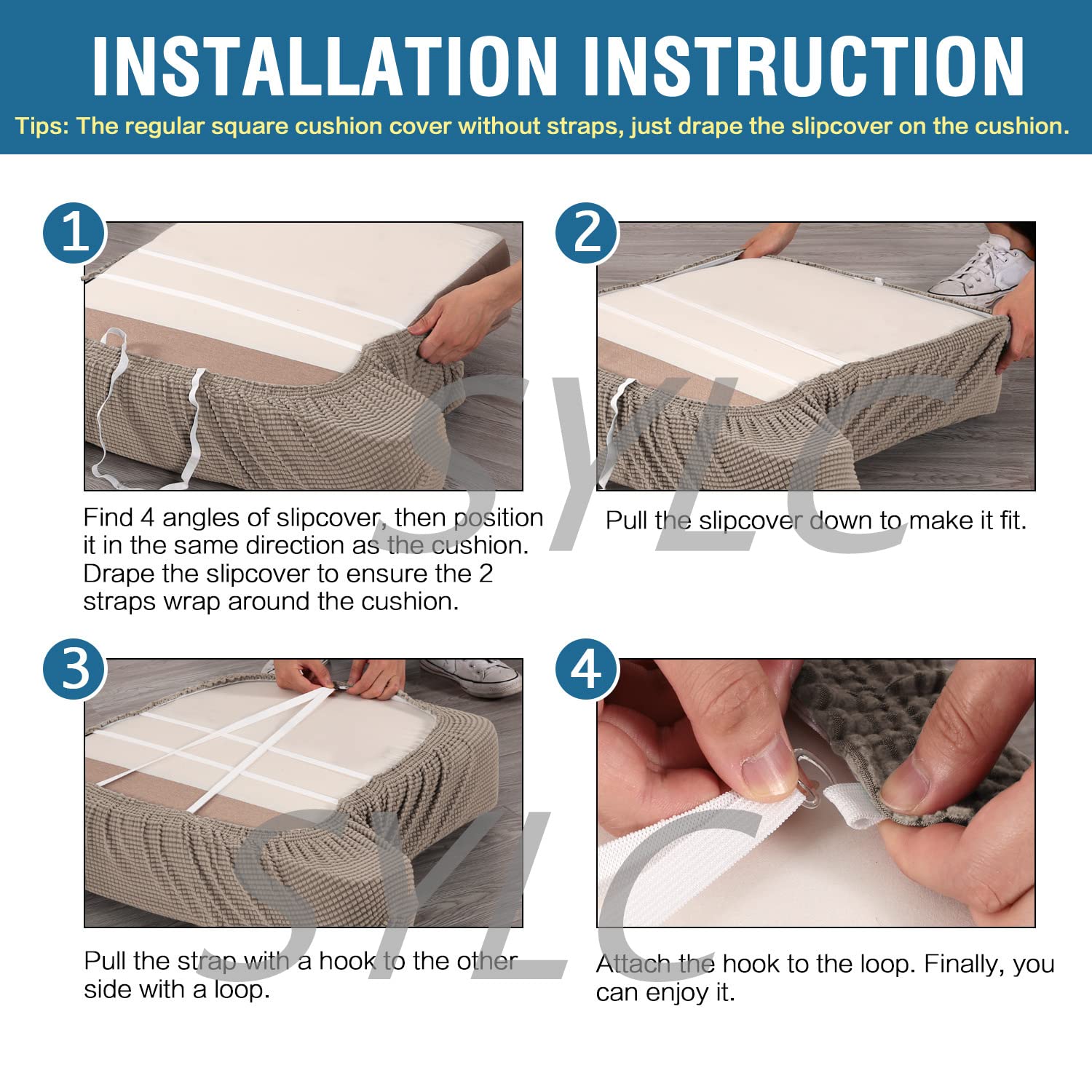 INSTALLATION INSTRUCTION

Tips: The regular square cushion cover without straps, just drape the slipcover on the cushion.

1

Find 4 angles of slipcover, then position it in the same direction as the cushion. Drape the slipcover to ensure the 2 straps wrap around the cushion.

2

Pull the slipcover down to make it fit.

SYLC

3

Pull the strap with a hook to the other side with a loop.

4

Attach the hook to the loop. Finally, you can enjoy it.

SYLC