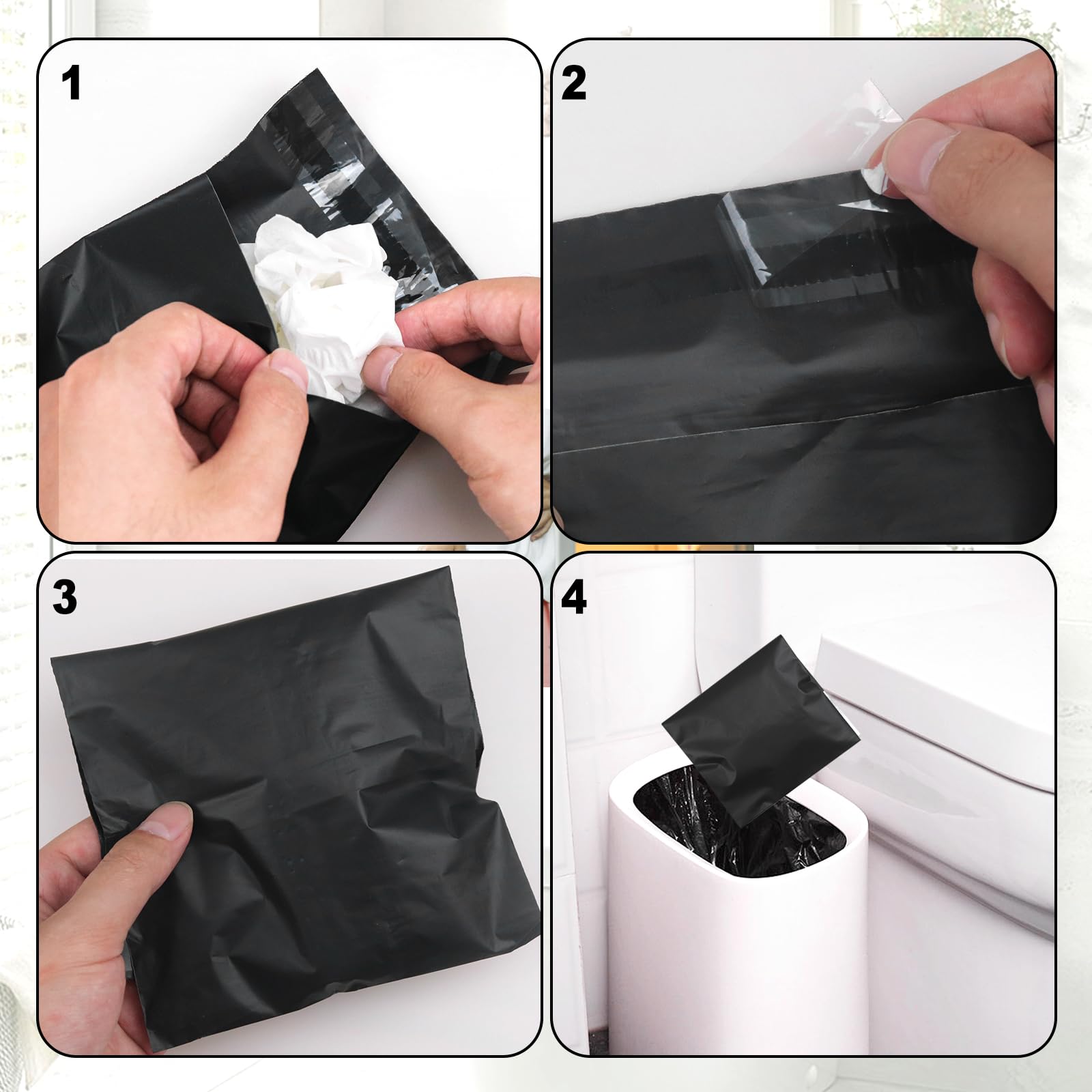 1

2

3

4