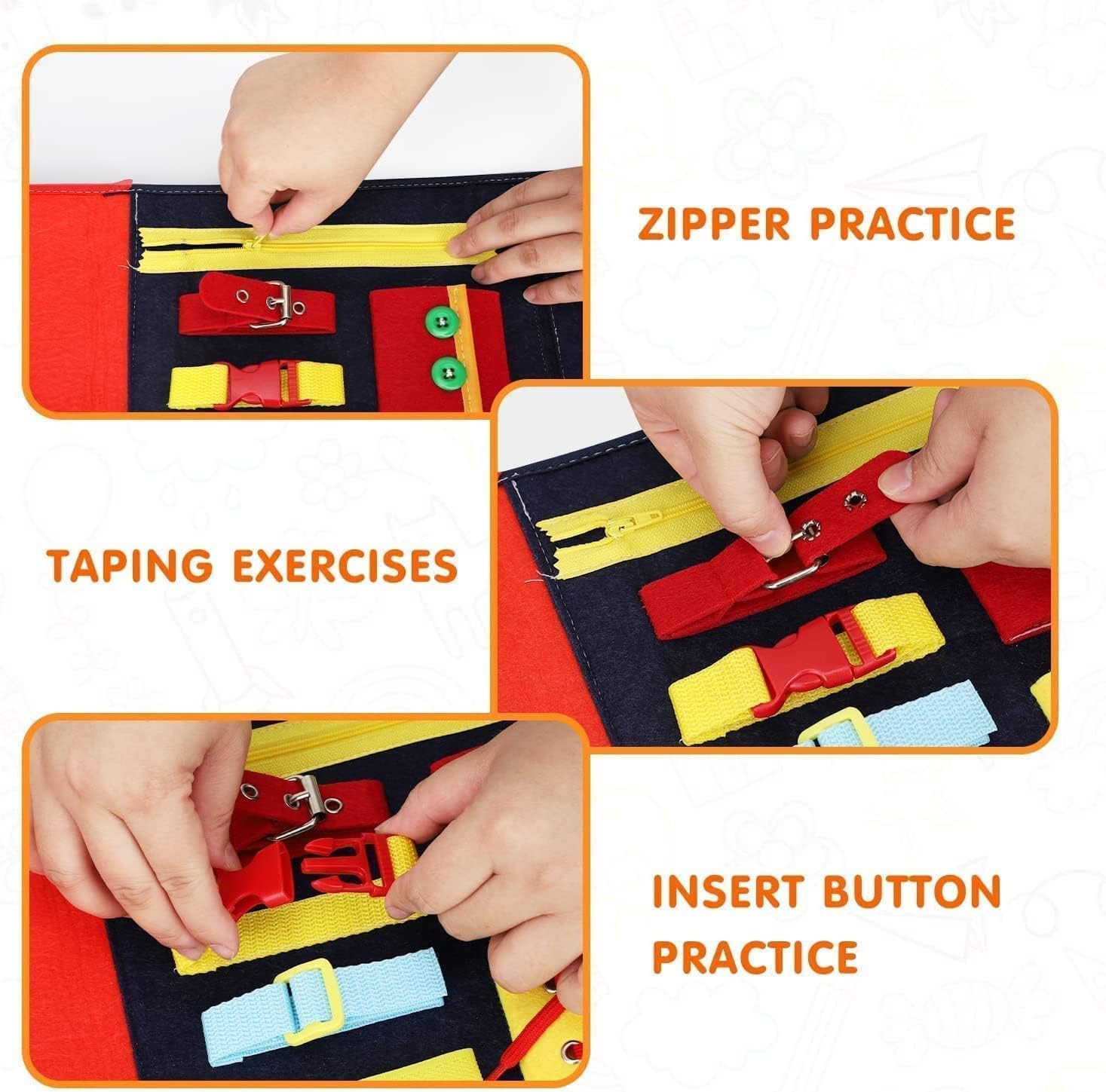 ZIPPER PRACTICE

TAPING EXERCISES

INSERT BUTTON PRACTICE