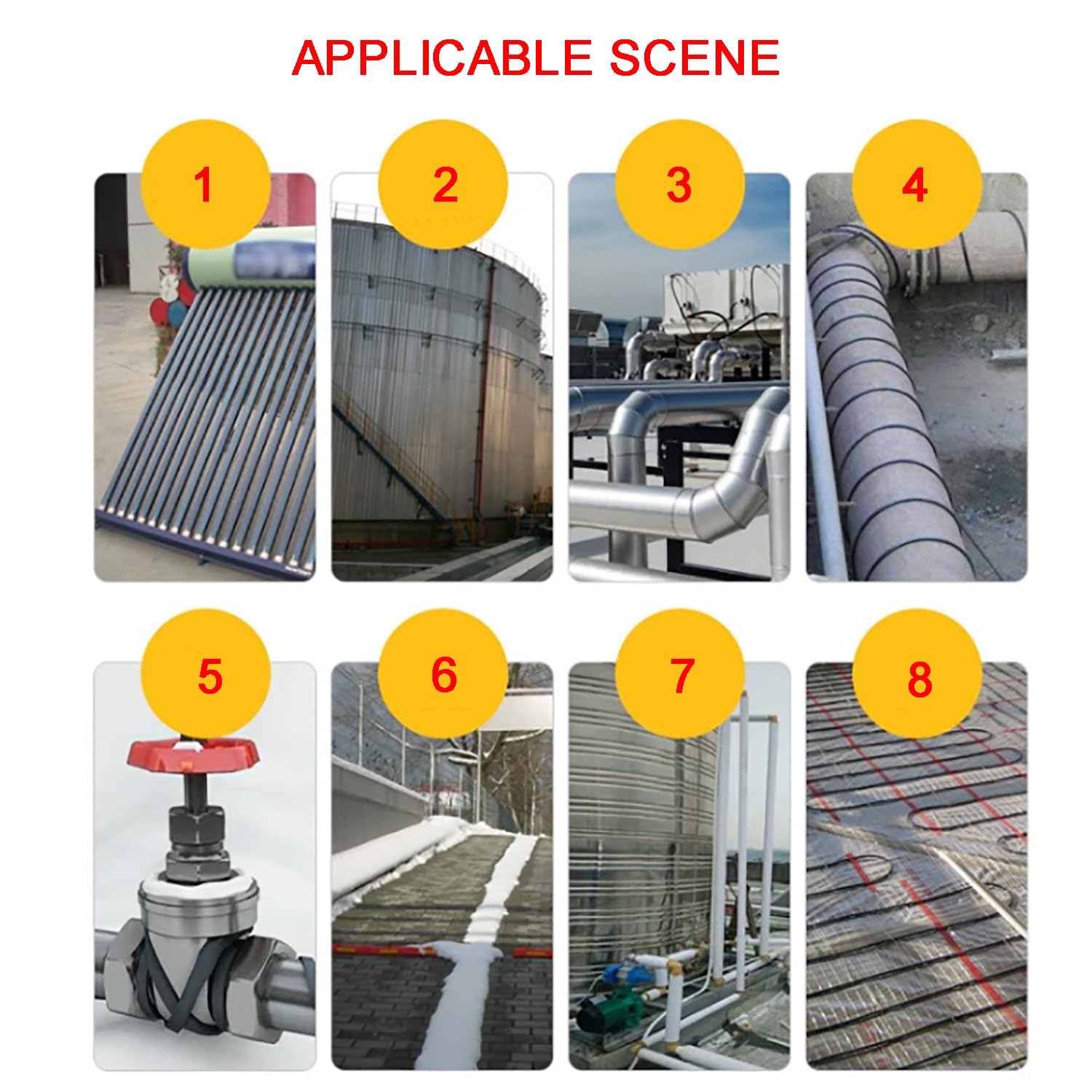 APPLICABLE SCENE

1

2

3

4

5

6

7

8