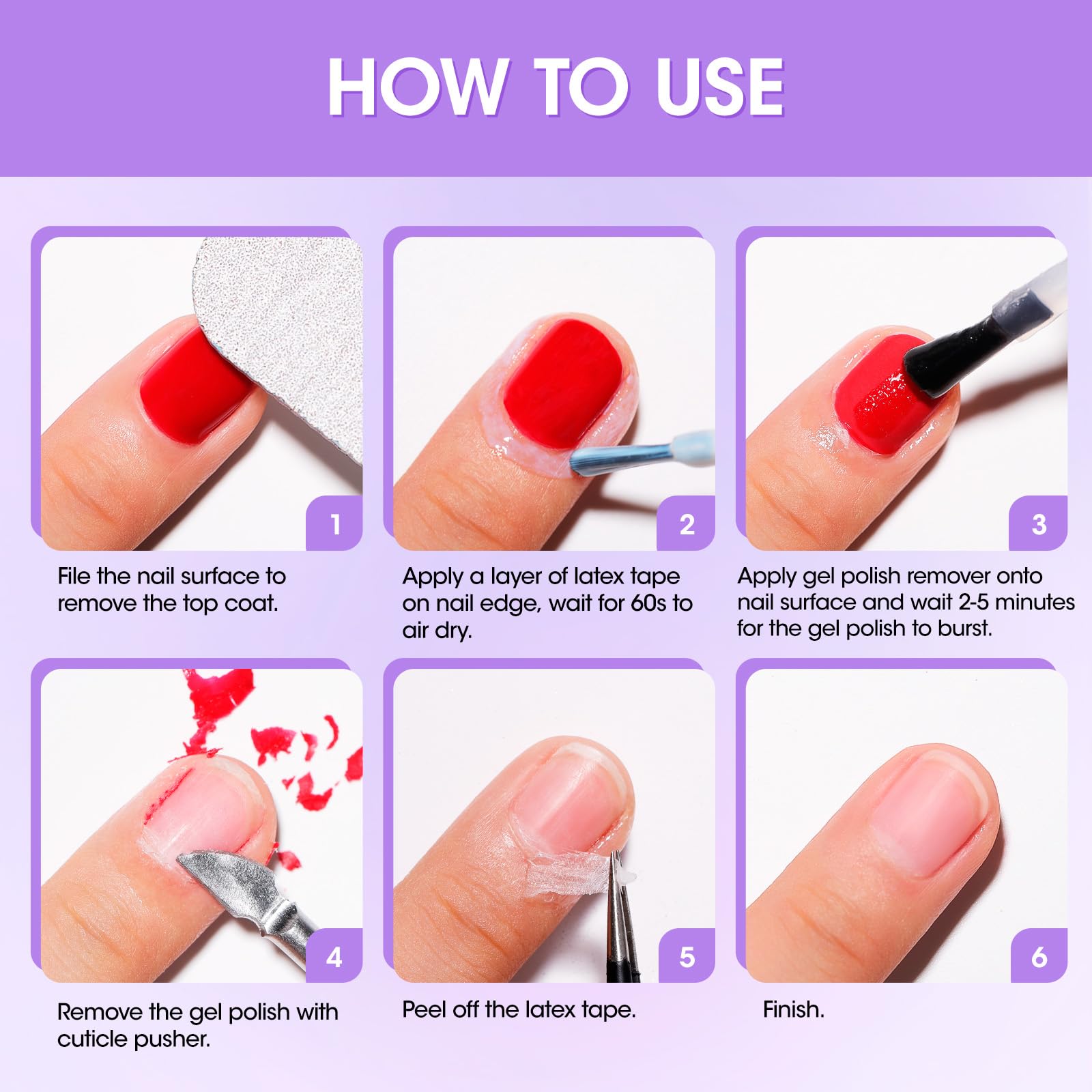 HOW TO USE

1

File the nail surface to remove the top coat.

2

Apply a layer of latex tape on nail edge, wait for 60s to air dry.

3

Apply gel polish remover onto nail surface and wait 2-5 minutes for the gel polish to burst.

4

Remove the gel polish with cuticle pusher.

5

Peel off the latex tape.

6

Finish.