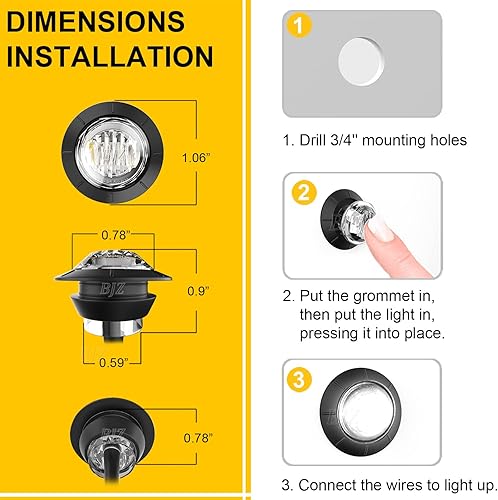 DIMENSIONS
INSTALLATION

1.06"

0.78"

BJZ

0.9"

0.59"

BJZ

0.78"

1

1. Drill 3/4" mounting holes

2

2. Put the grommet in, then put the light in, pressing it into place.

3

3. Connect the wires to light up.