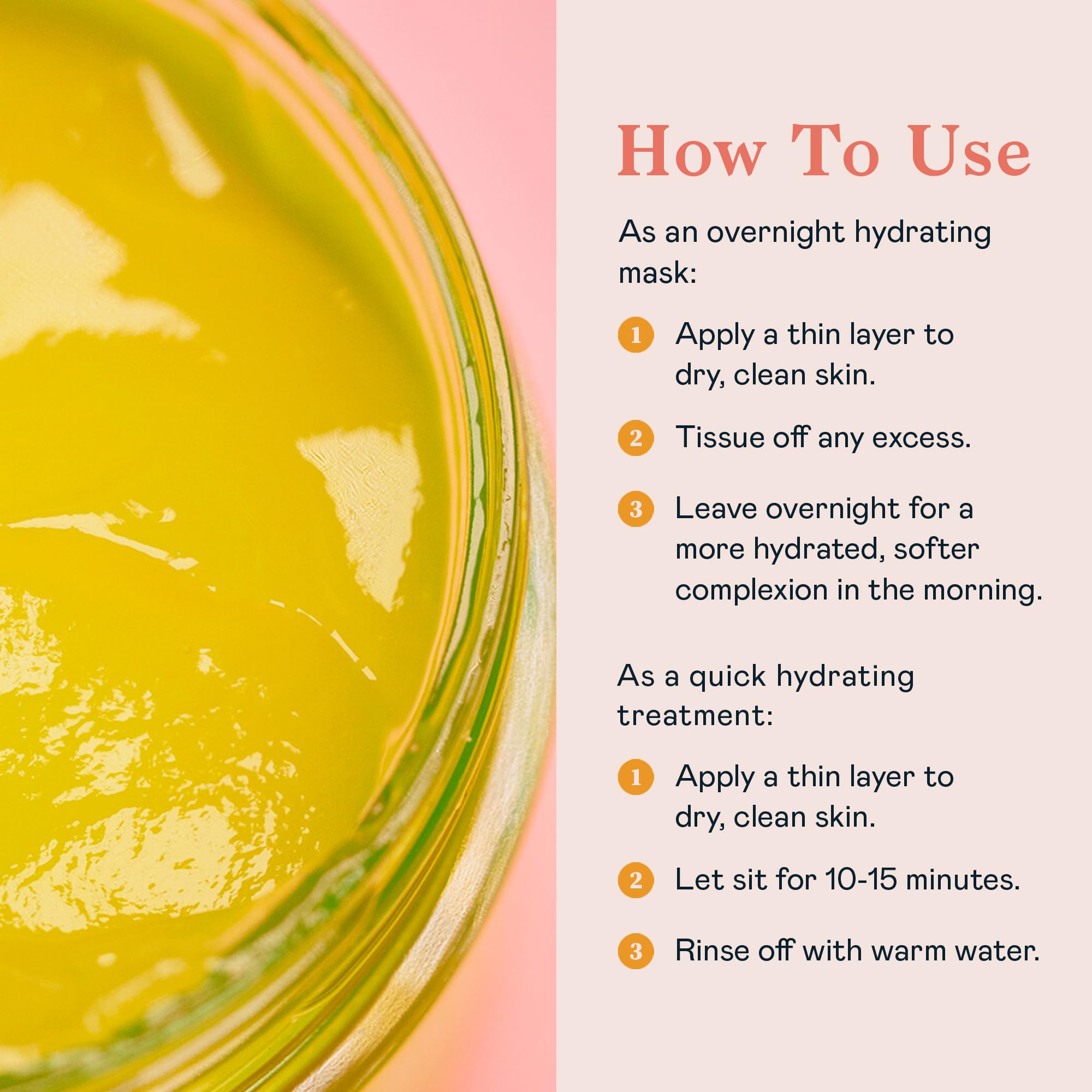 How To Use

As an overnight hydrating mask:

1 Apply a thin layer to dry, clean skin.

2 Tissue off any excess.

3 Leave overnight for a more hydrated, softer complexion in the morning.

As a quick hydrating treatment:

1 Apply a thin layer to dry, clean skin.

2 Let sit for 10-15 minutes.

3 Rinse off with warm water.