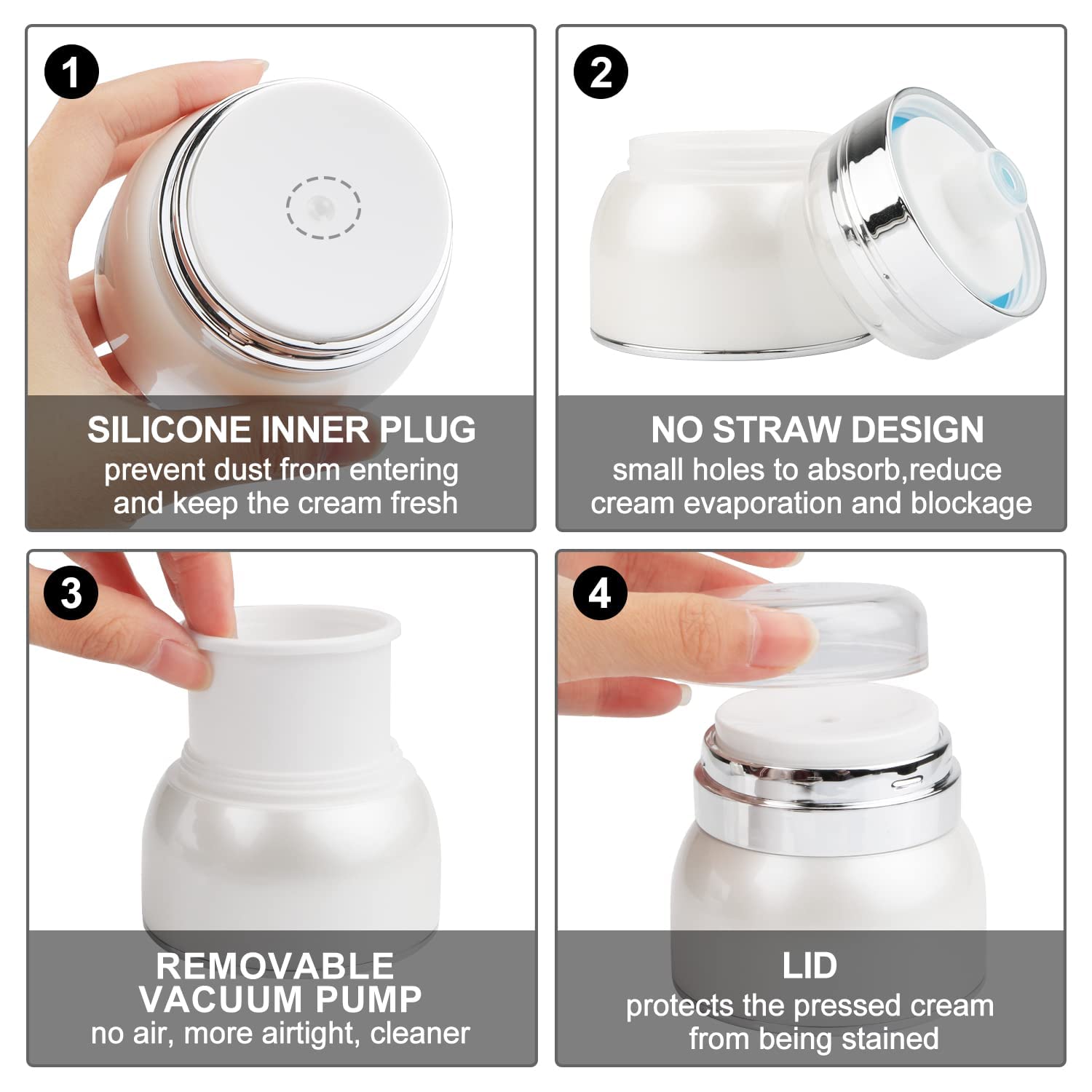 1

SILICONE INNER PLUG
prevent dust from entering and keep the cream fresh

2

NO STRAW DESIGN
small holes to absorb,reduce cream evaporation and blockage

3

REMOVABLE VACUUM PUMP
no air, more airtight, cleaner

4

LID
protects the pressed cream from being stained