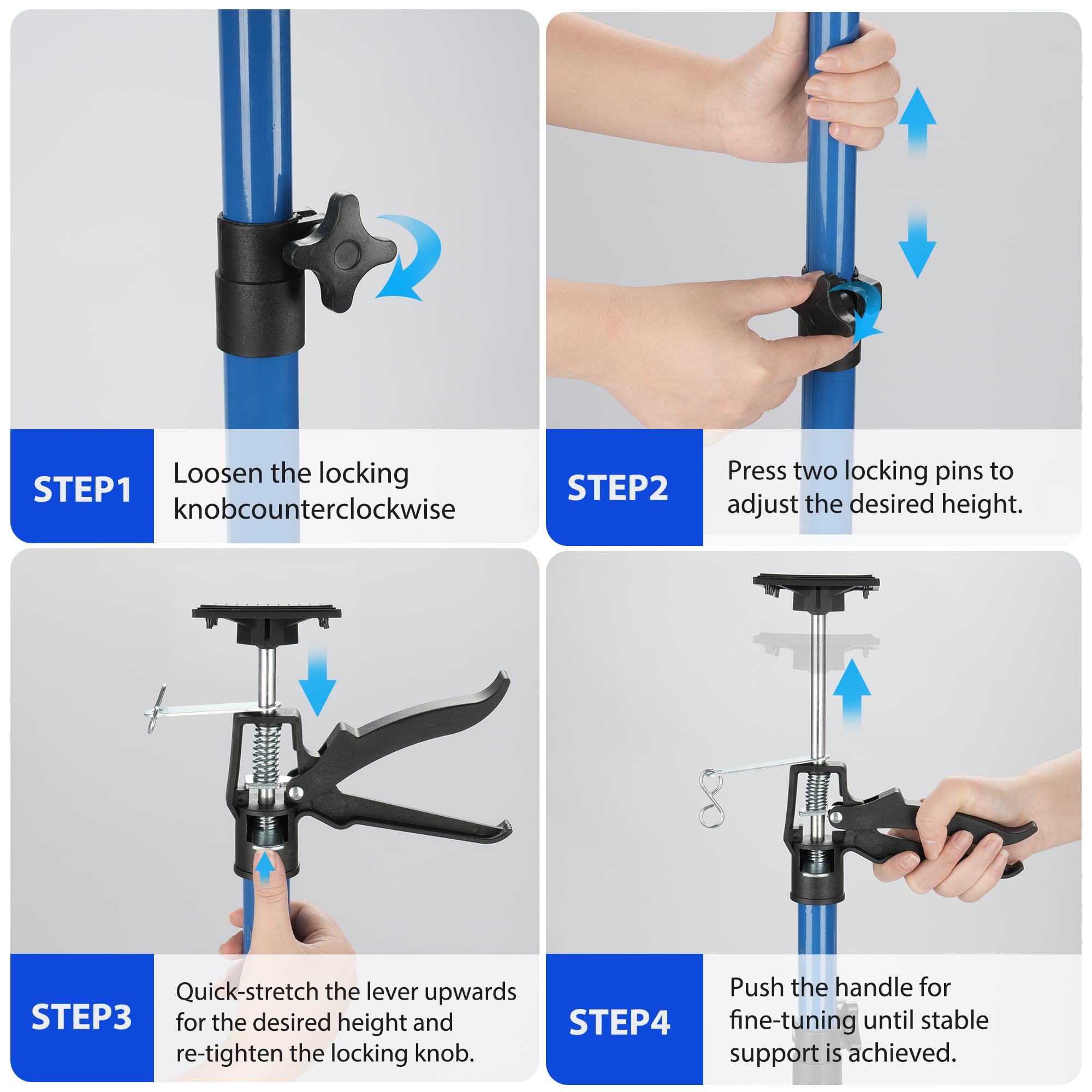 STEP1

Loosen the locking knobcounterclockwise

STEP2

Press two locking pins to adjust the desired height.

STEP3

Quick-stretch the lever upwards for the desired height and re-tighten the locking knob.

STEP4

Push the handle for fine-tuning until stable support is achieved.