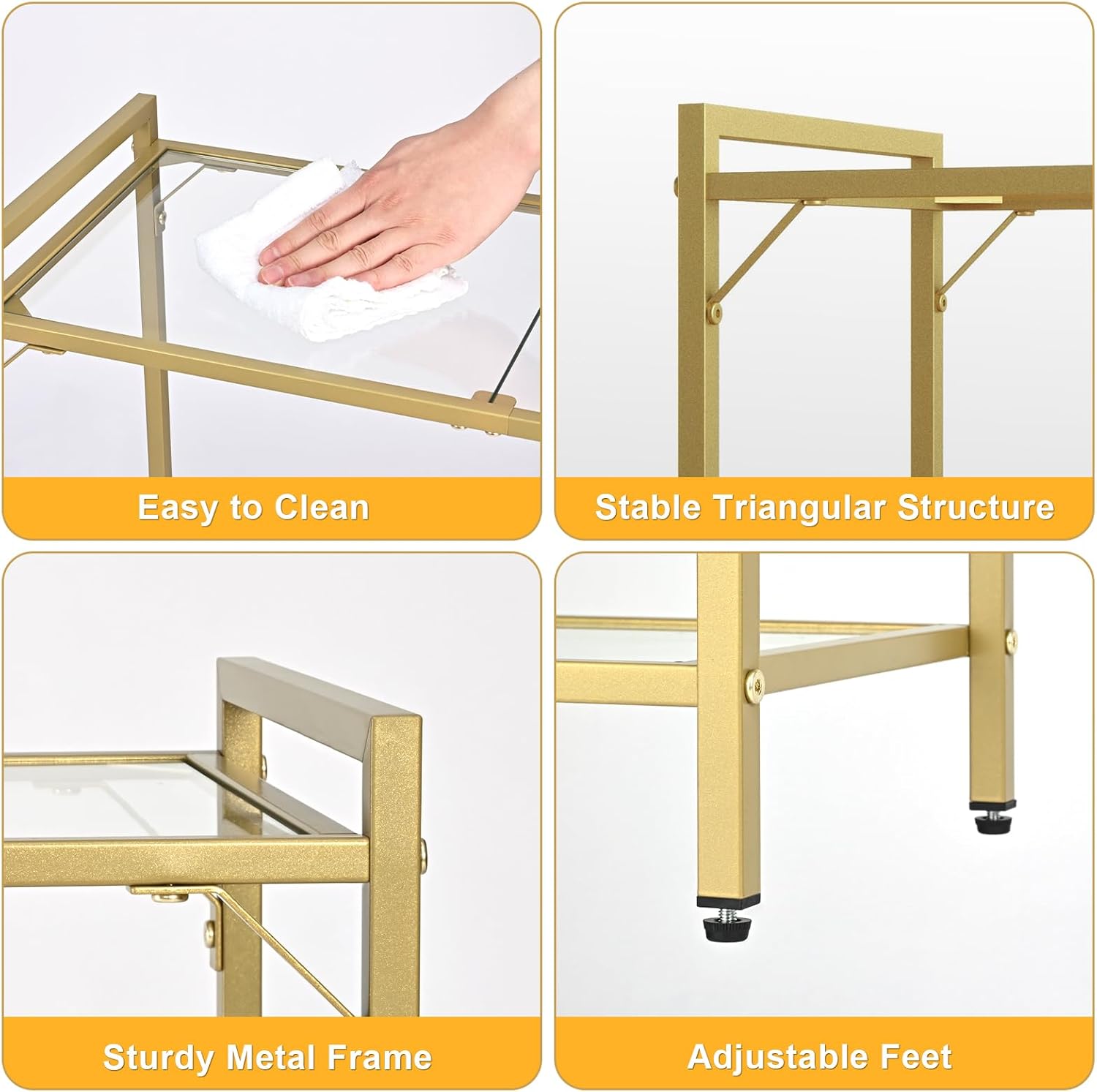 Easy to Clean

Stable Triangular Structure

Sturdy Metal Frame

Adjustable Feet