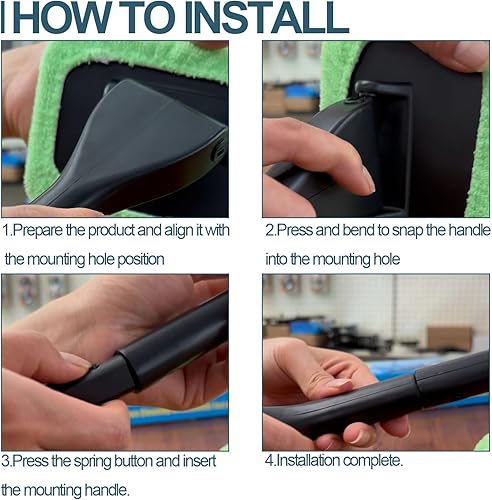 HOW TO INSTALL

1.Prepare the product and align it with the mounting hole position

2.Press and bend to snap the handle into the mounting hole

3.Press the spring button and insert the mounting handle.

4.Installation complete.