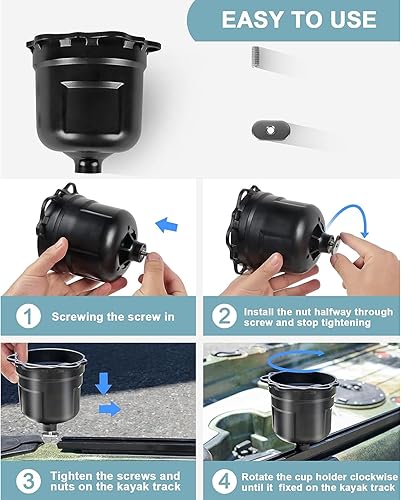 EASY TO USE

1 Screwing the screw in

2 Install the nut halfway through screw and stop tightening

3 Tighten the screws and nuts on the kayak track

4 Rotate the cup holder clockwise until it fixed on the kayak track