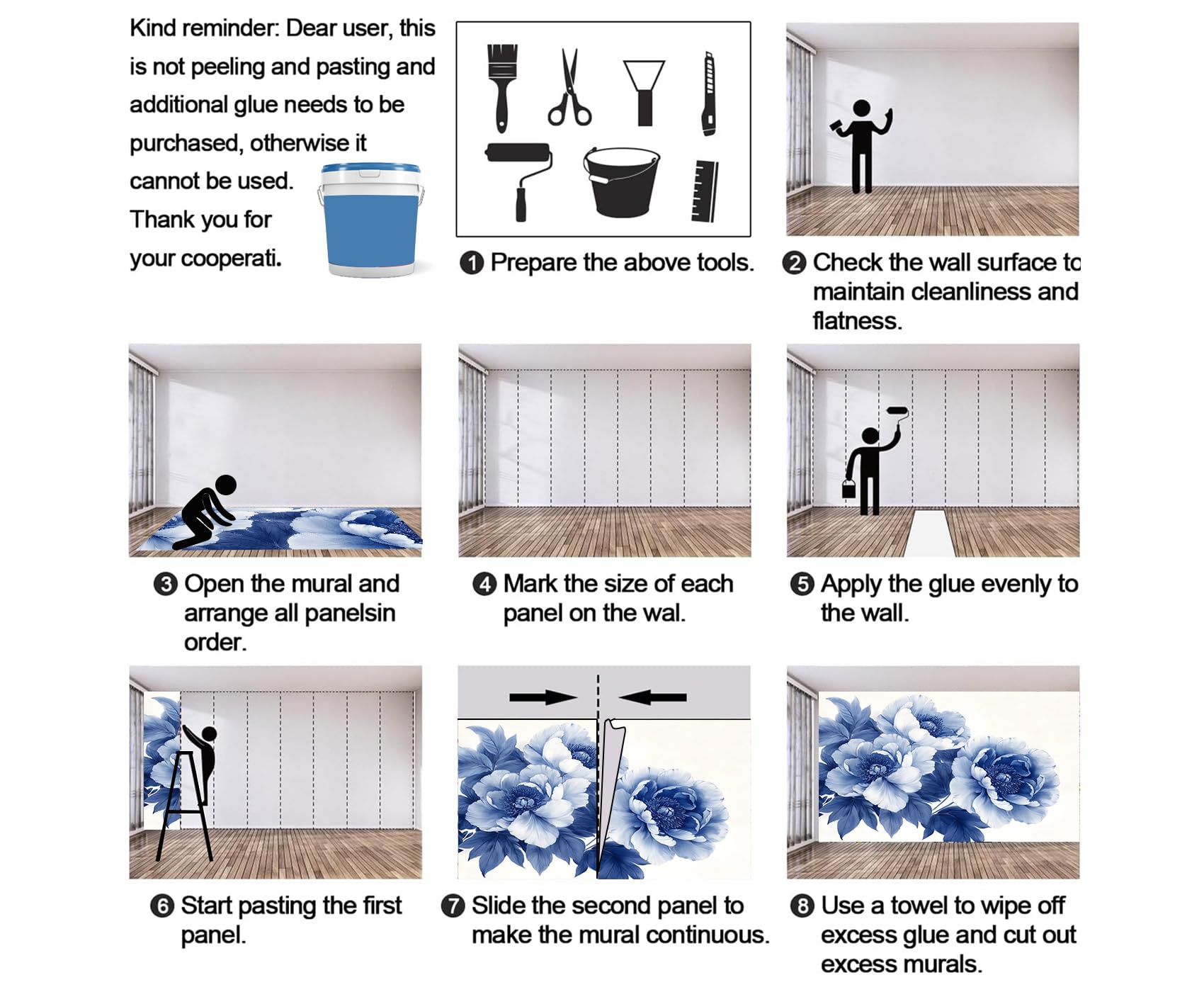 Kind reminder: Dear user, this is not peeling and pasting and additional glue needs to be purchased, otherwise it cannot be used. Thank you for your cooperati.

❶ Prepare the above tools.

❷ Check the wall surface to maintain cleanliness and flatness.

❸ Open the mural and arrange all panelsin order.

❹ Mark the size of each panel on the wal.

❺ Apply the glue evenly to the wall.

❻ Start pasting the first panel.

❼ Slide the second panel to make the mural continuous.

❽ Use a towel to wipe off excess glue and cut out excess murals.