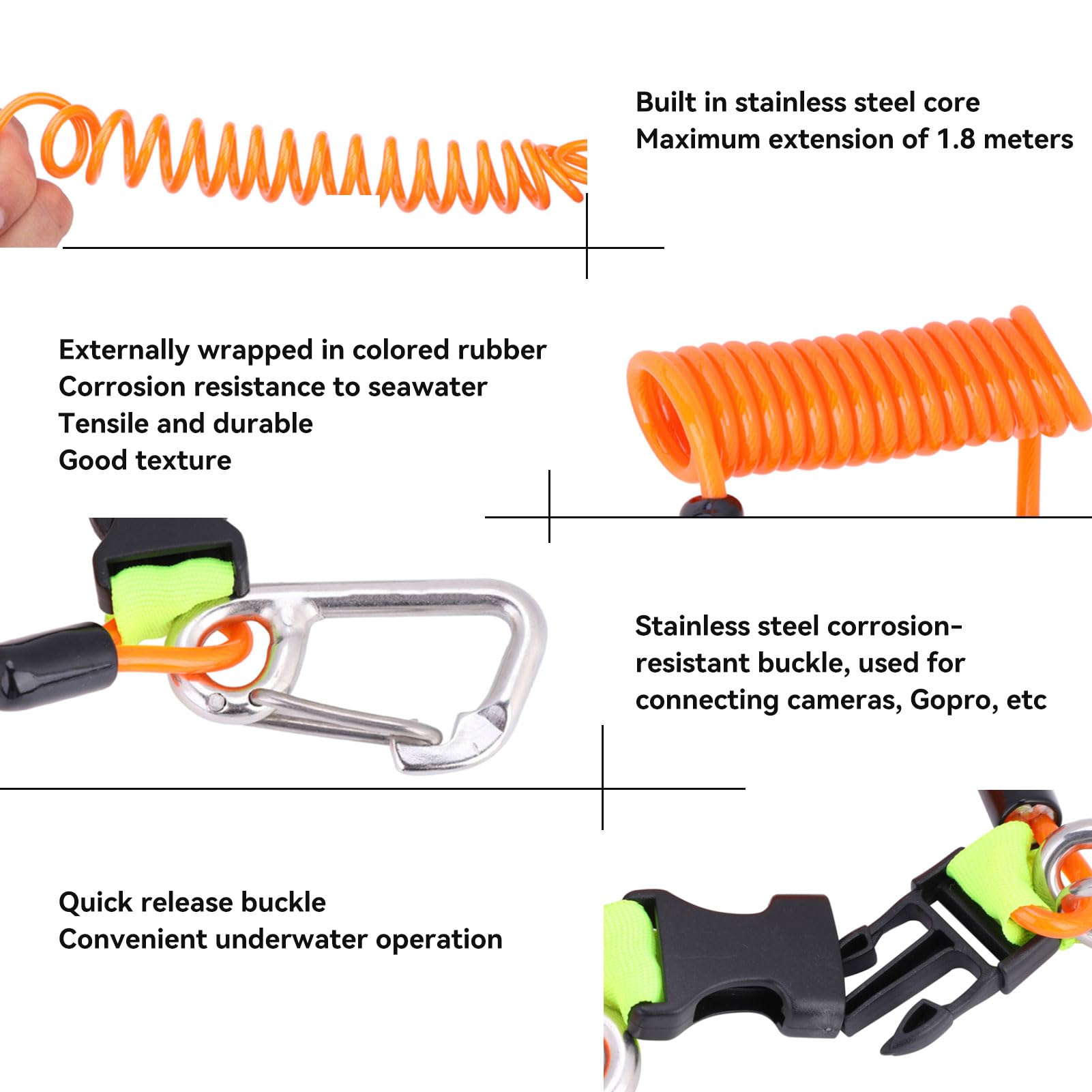 Built in stainless steel core
Maximum extension of 1.8 meters

Externally wrapped in colored rubber
Corrosion resistance to seawater
Tensile and durable
Good texture

Stainless steel corrosion-resistant buckle, used for connecting cameras, Gopro, etc

Quick release buckle
Convenient underwater operation