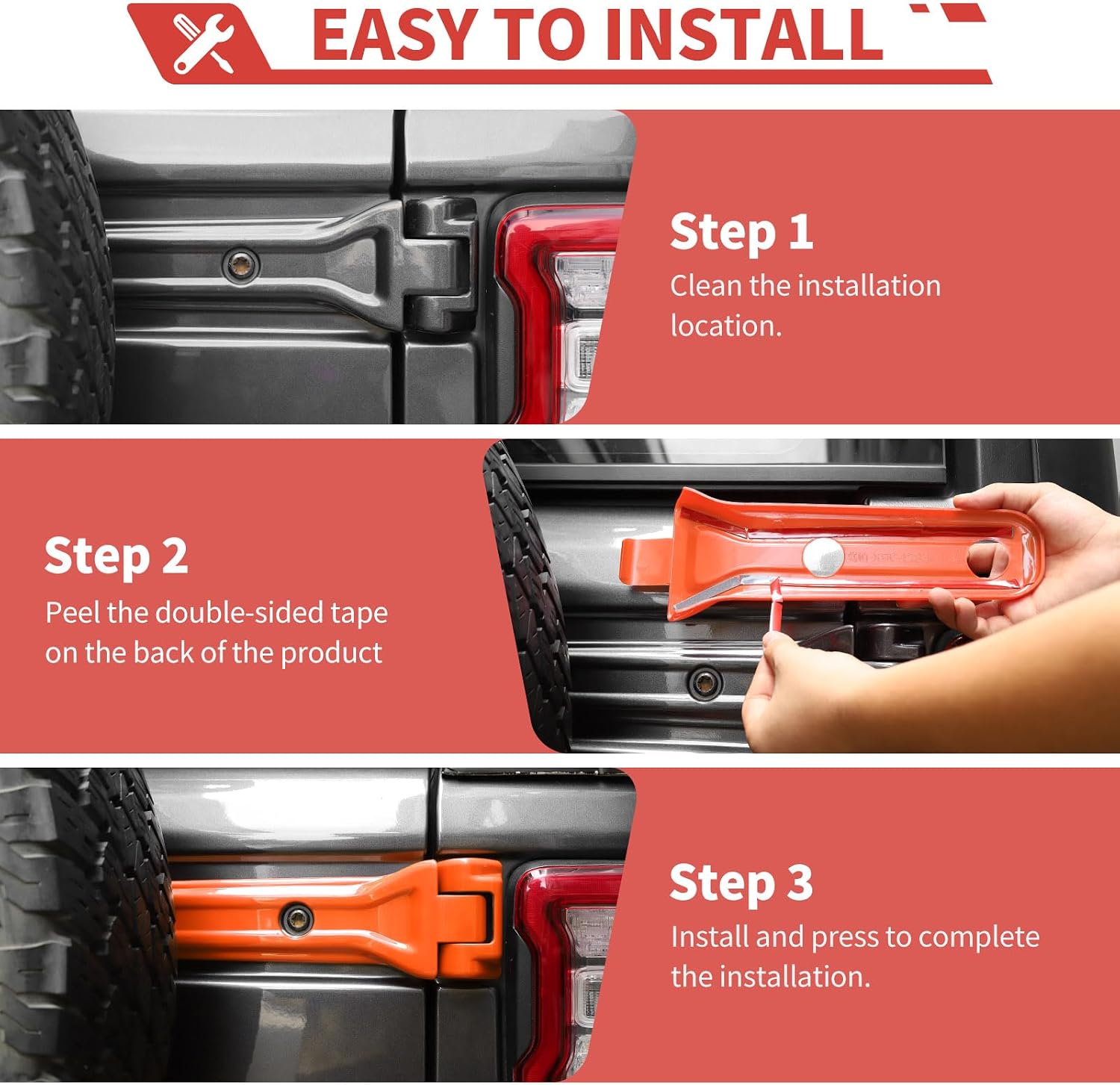 EASY TO INSTALL

Step 1
Clean the installation location.

Step 2
Peel the double-sided tape on the back of the product

Step 3
Install and press to complete the installation.