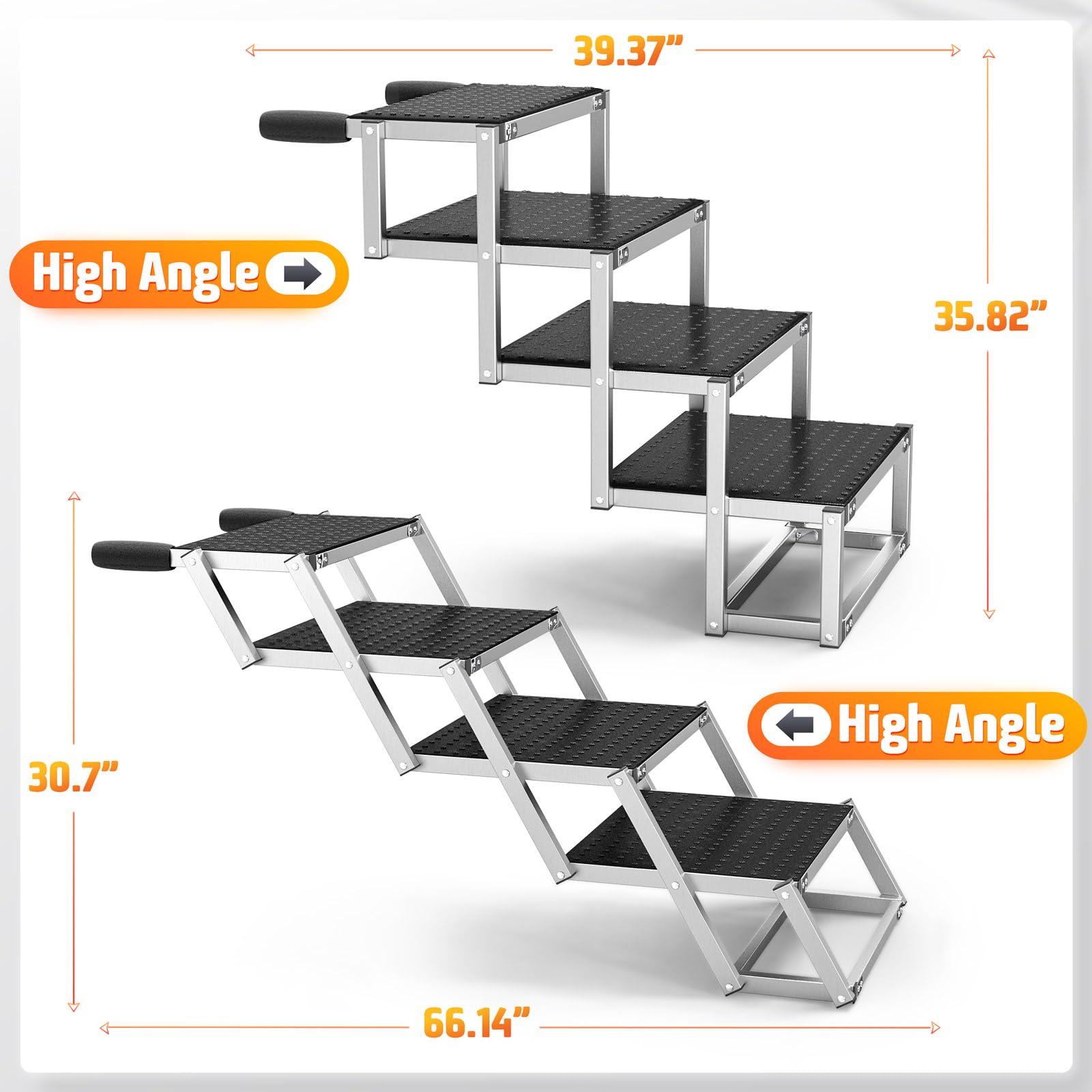 39.37”

High Angle

35.82”

High Angle

30.7”

66.14”