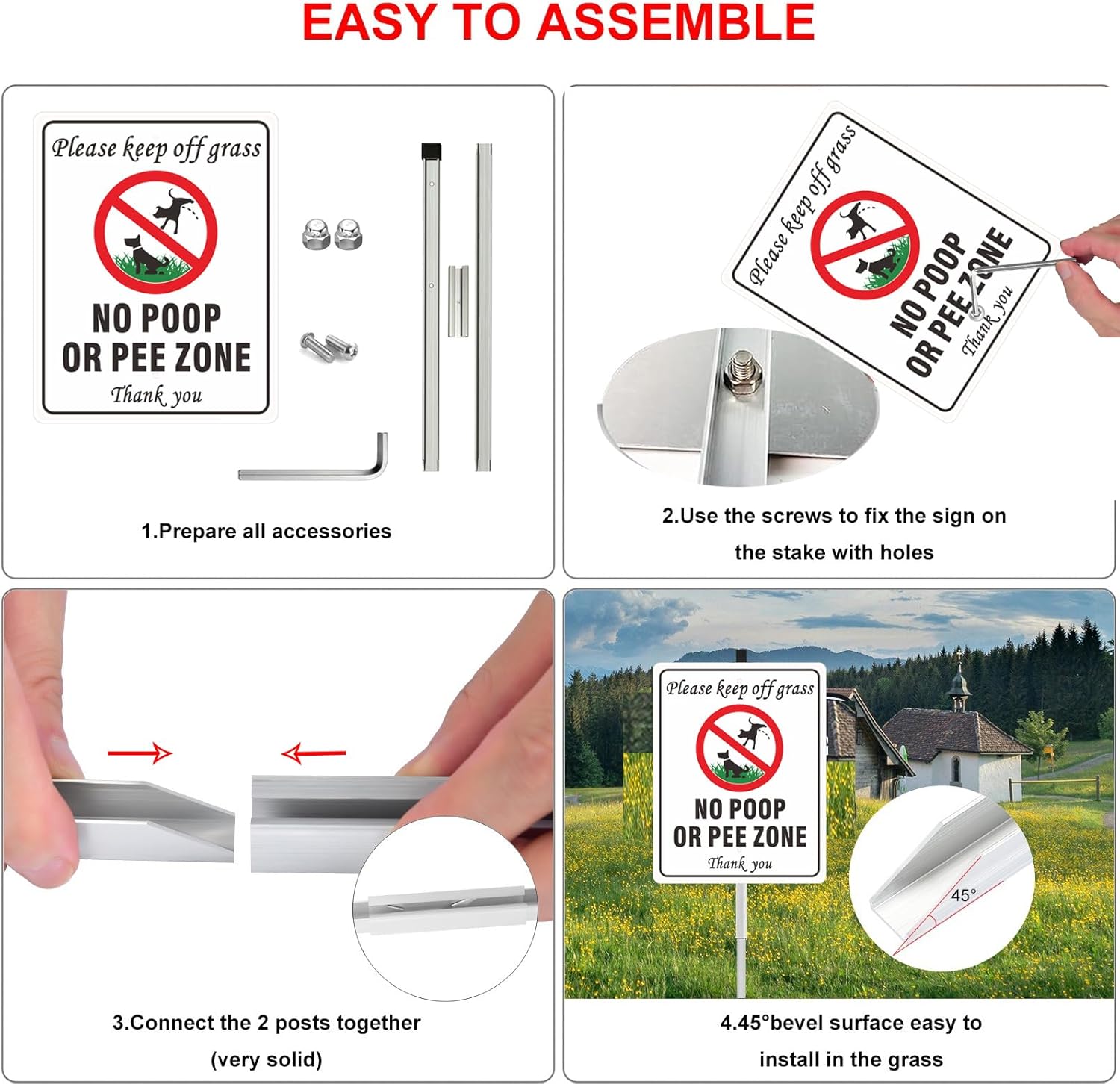 EASY TO ASSEMBLE

Please keep off grass

NO POOP OR PEE ZONE

Thank you

1.Prepare all accessories

Please keep off grass

NO POOP OR PEE ZONE

Thank you

2.Use the screws to fix the sign on the stake with holes

3.Connect the 2 posts together (very solid)

Please keep off grass

NO POOP OR PEE ZONE

Thank you

45°

4.45°bevel surface easy to install in the grass