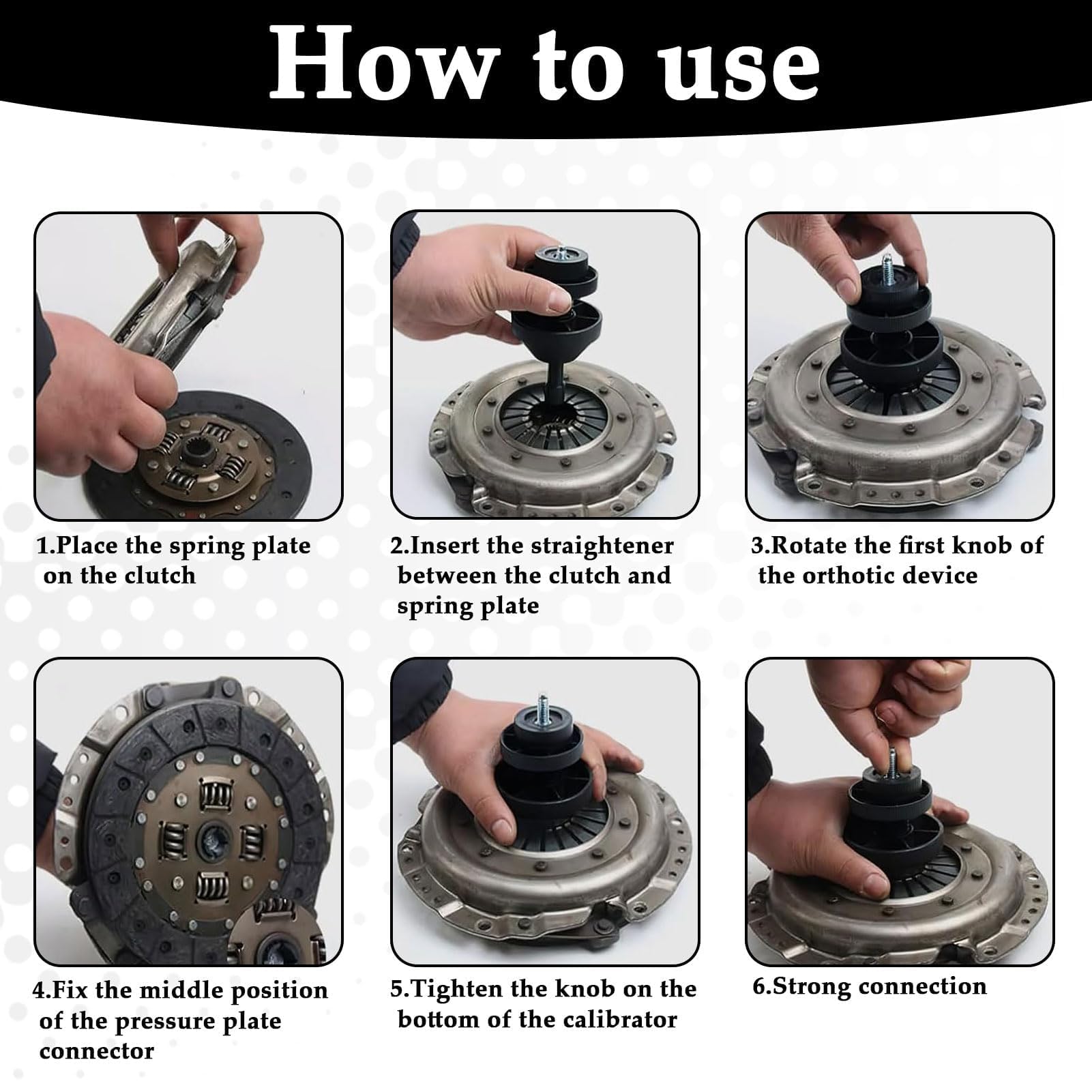 How to use

1.Place the spring plate on the clutch

2.Insert the straightener between the clutch and spring plate

3.Rotate the first knob of the orthotic device

4.Fix the middle position of the pressure plate connector

5.Tighten the knob on the bottom of the calibrator

6.Strong connection