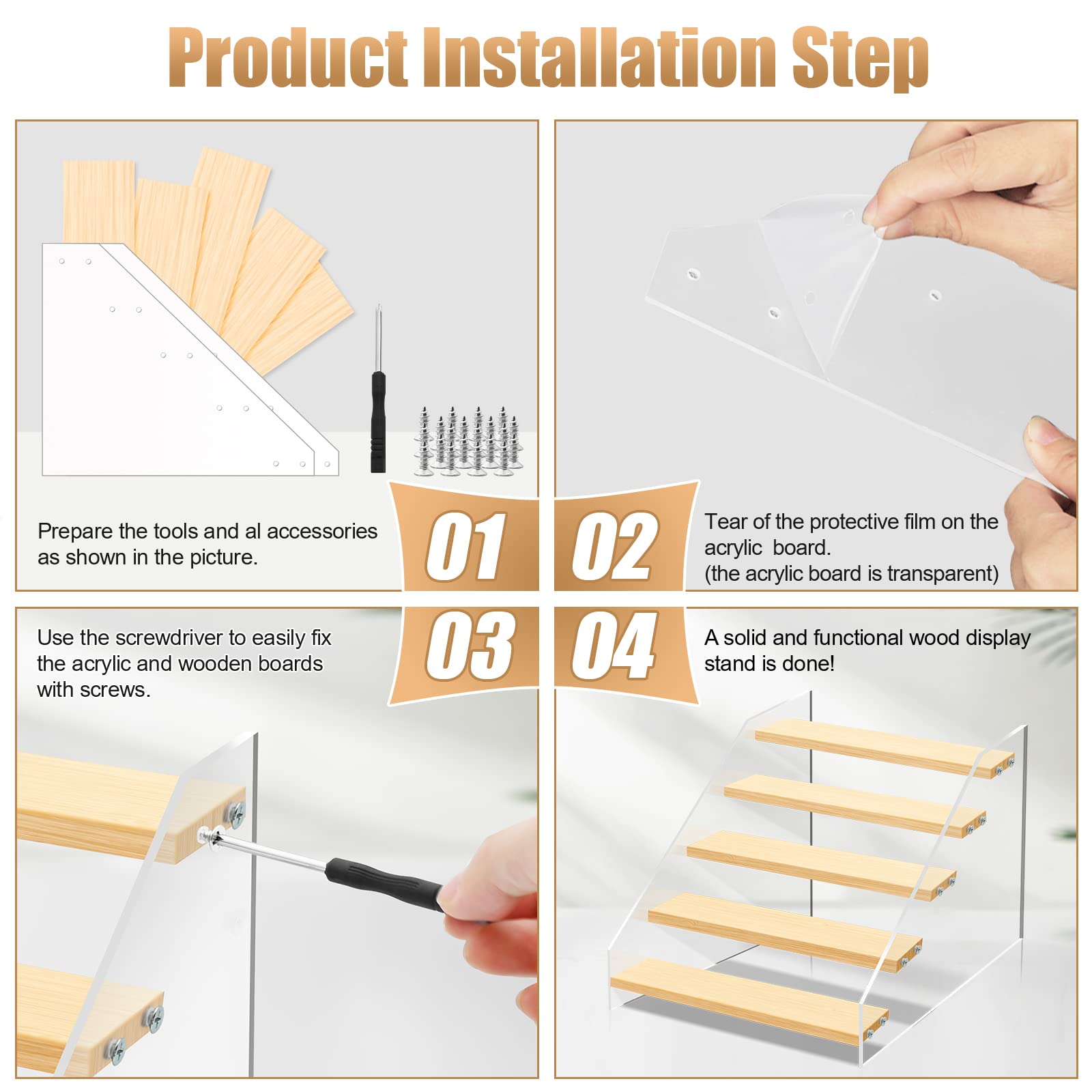 Product Installation Step

Prepare the tools and al accessories as shown in the picture.

01

02

Tear of the protective film on the acrylic board.
(the acrylic board is transparent)

Use the screwdriver to easily fix the acrylic and wooden boards with screws.

03

04

A solid and functional wood display stand is done!