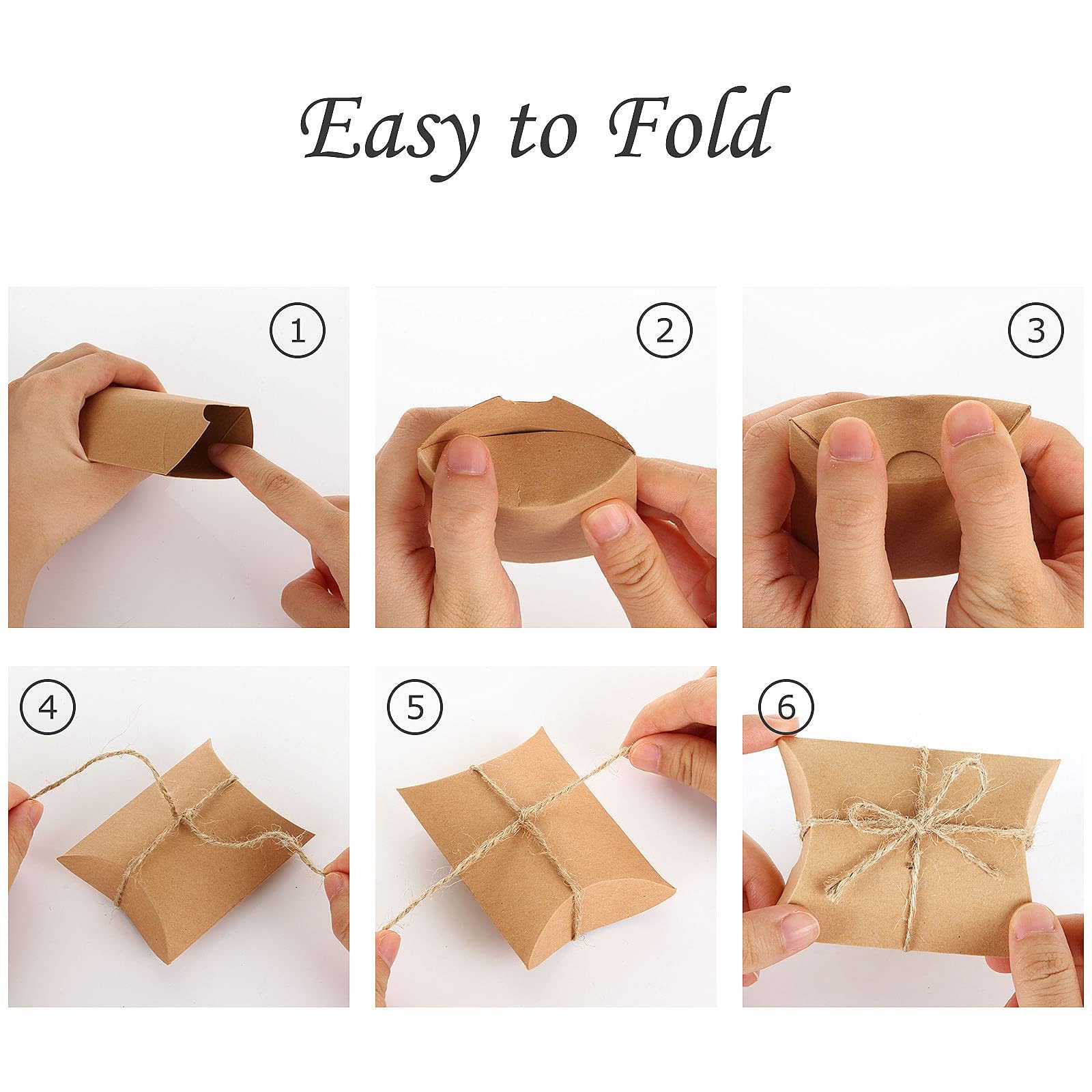 Easy to Fold

1

2

3

4

5

6