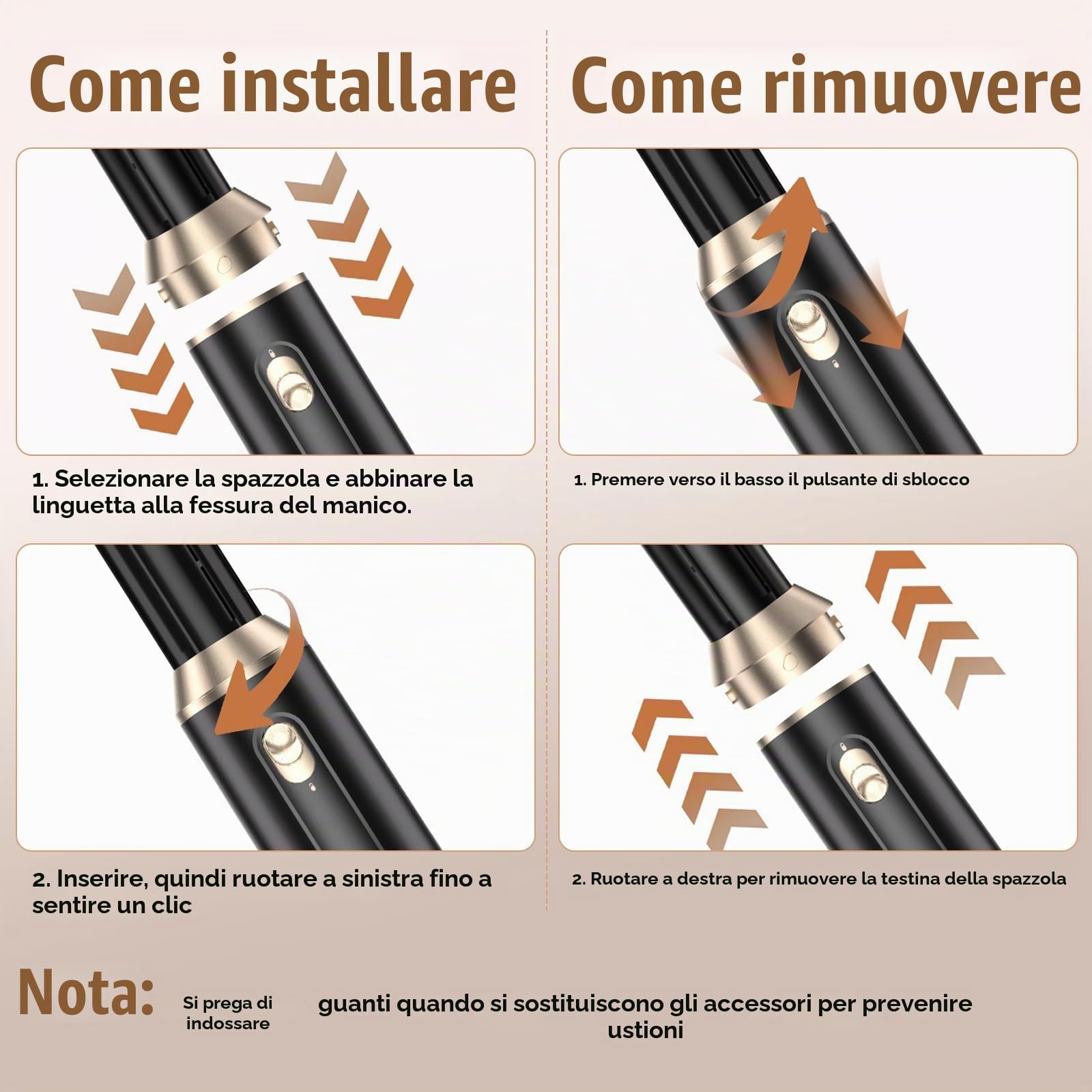 Come installare

1. Selezionare la spazzola e abbinare la linguetta alla fessura del manico.

2. Inserire, quindi ruotare a sinistra fino a sentire un clic

Come rimuovere

1. Premere verso il basso il pulsante di sblocco

2. Ruotare a destra per rimuovere la testina della spazzola

Nota: Si prega di indossare guanti quando si sostituiscono gli accessori per prevenire ustioni