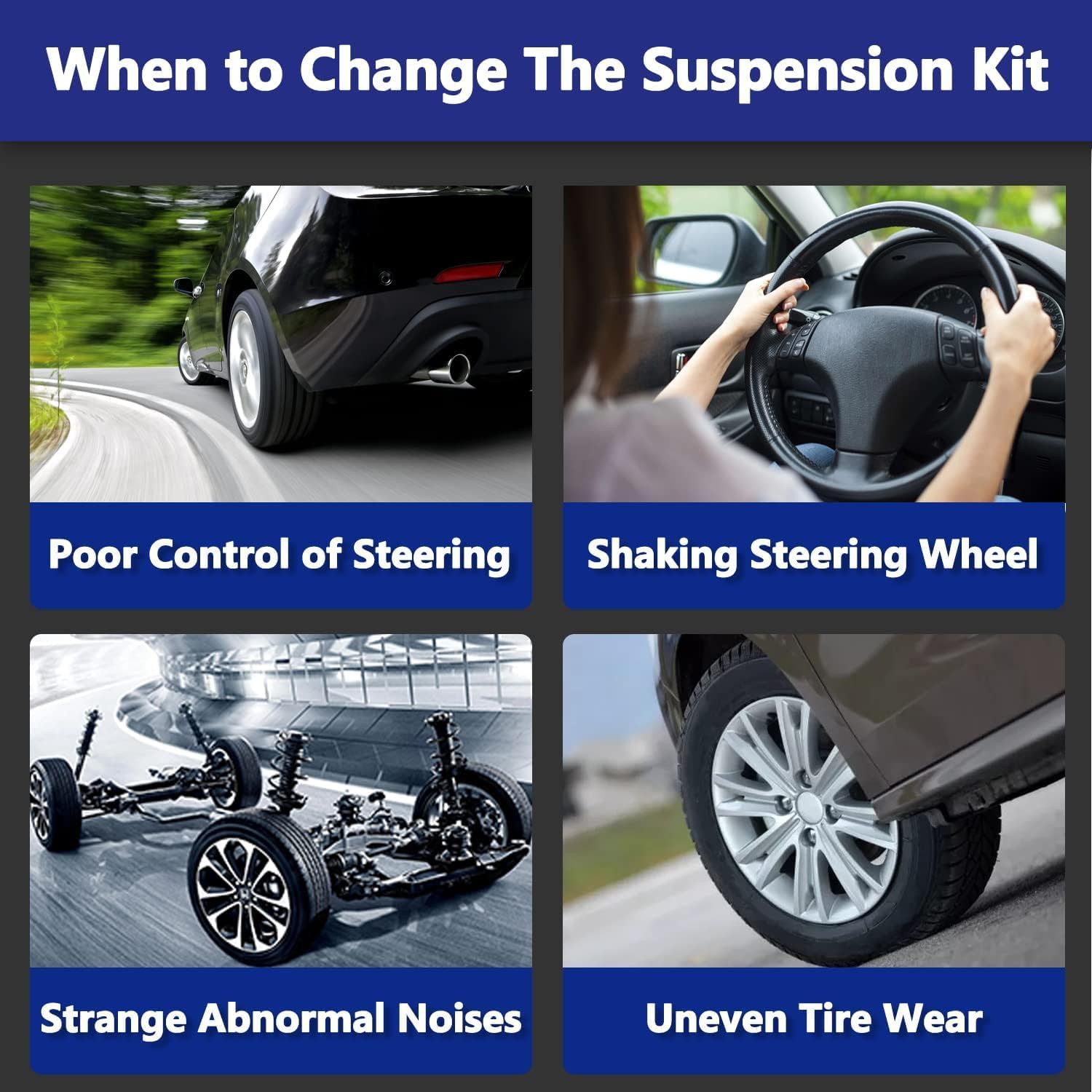 When to Change The Suspension Kit

Poor Control of Steering

Shaking Steering Wheel

Strange Abnormal Noises

Uneven Tire Wear