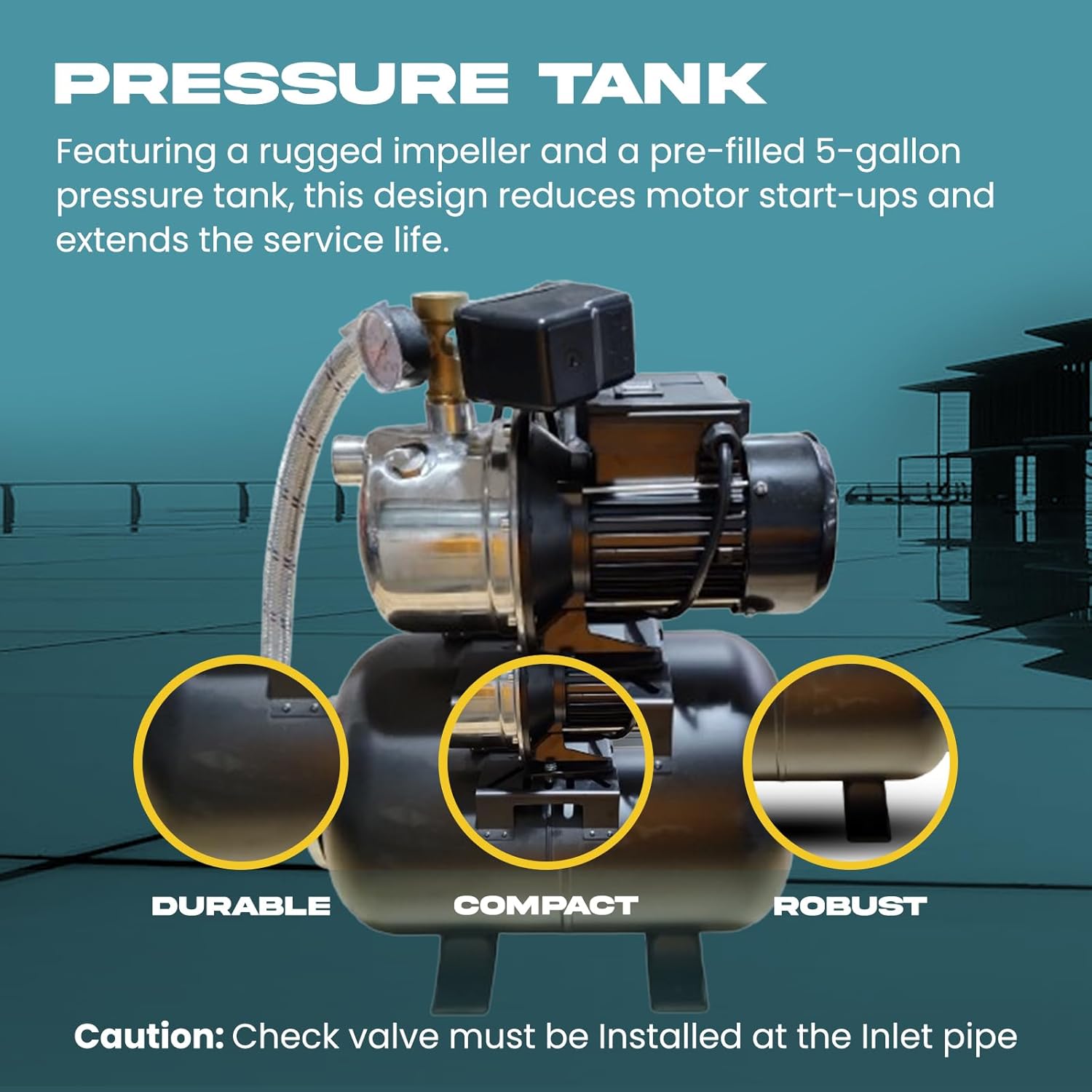 PRESSURE TANK

Featuring a rugged impeller and a pre-filled 5-gallon pressure tank, this design reduces motor start-ups and extends the service life.

DURABLE

COMPACT

ROBUST

Caution: Check valve must be Installed at the Inlet pipe