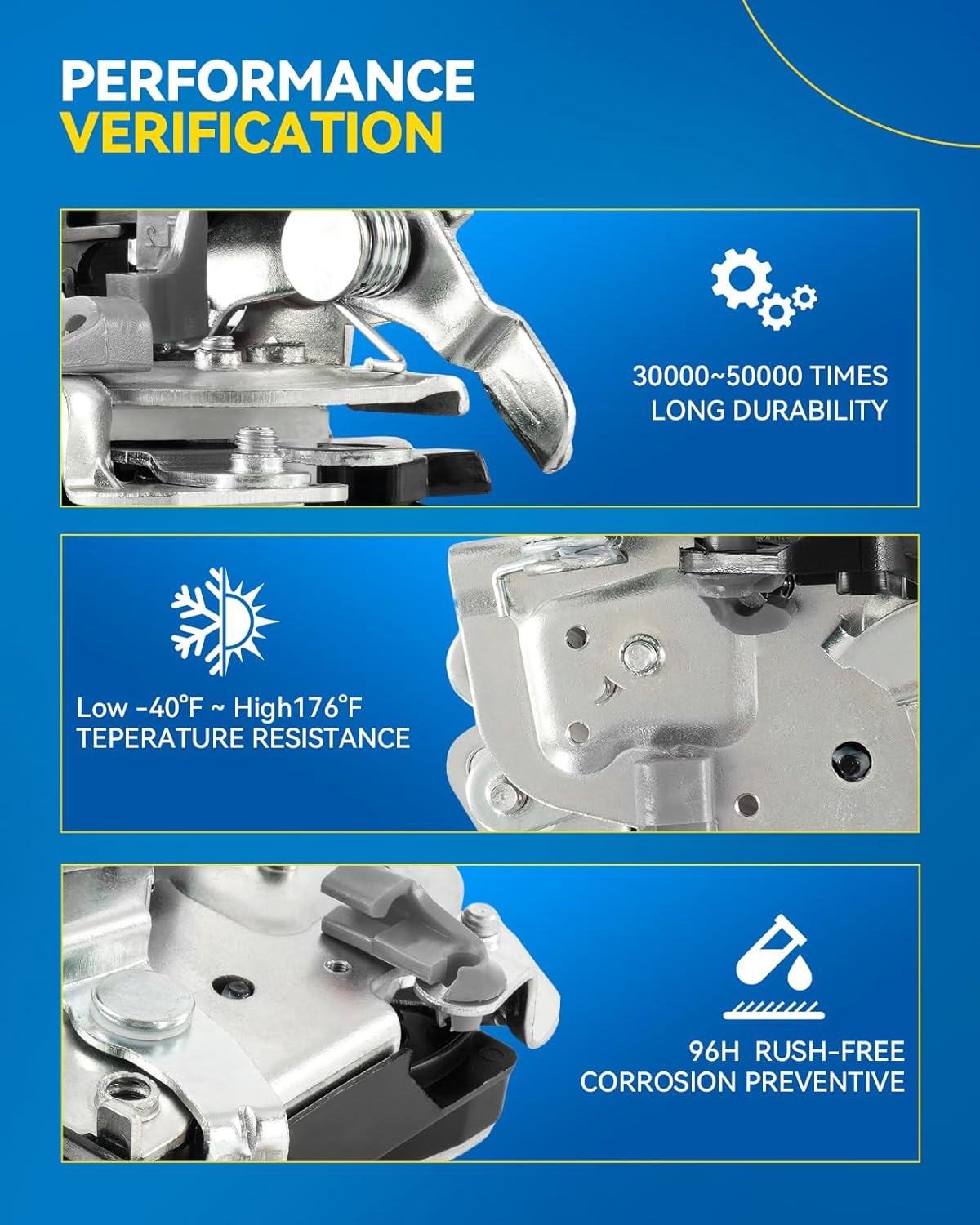 PERFORMANCE
VERIFICATION

30000~50000 TIMES
LONG DURABILITY

Low -40°F ~ High176°F
TEPERATURE RESISTANCE

96H RUSH-FREE
CORROSION PREVENTIVE