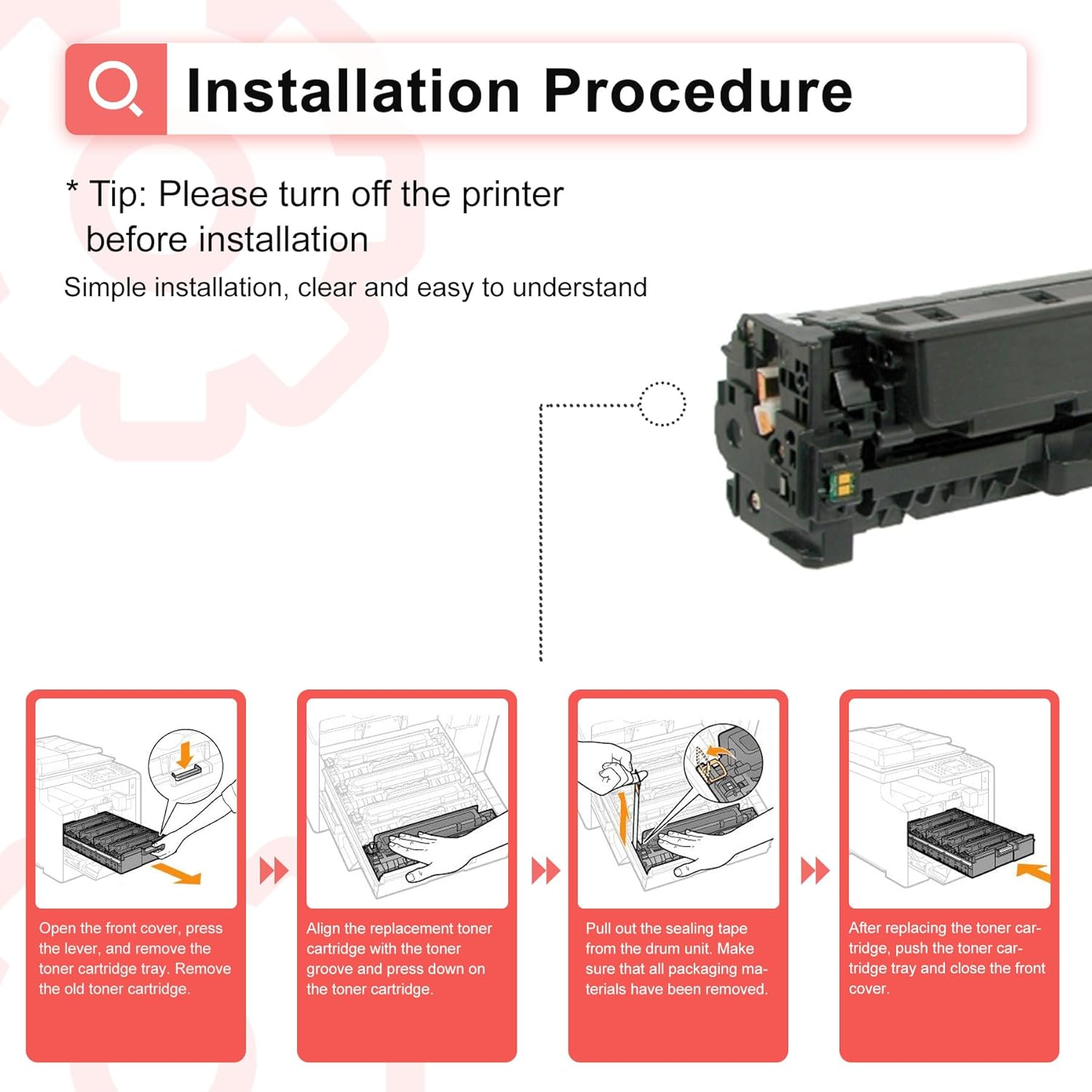 Installation Procedure

* Tip: Please turn off the printer before installation

Simple installation, clear and easy to understand

Open the front cover, press the lever, and remove the toner cartridge tray. Remove the old toner cartridge.

Align the replacement toner cartridge with the toner groove and press down on the toner cartridge.

Pull out the sealing tape from the drum unit. Make sure that all packaging materials have been removed.

After replacing the toner cartridge, push the toner cartridge tray and close the front cover.