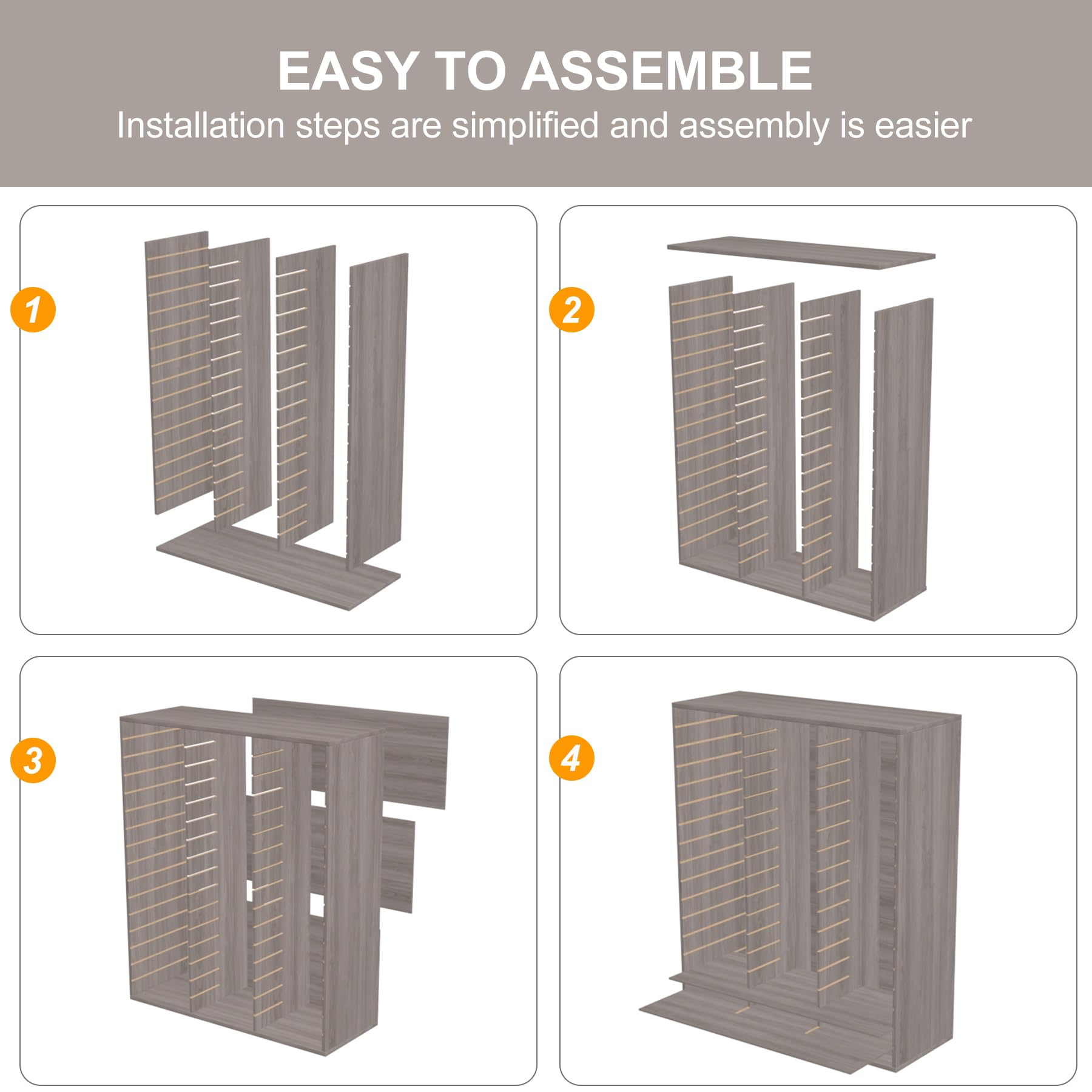 EASY TO ASSEMBLE

Installation steps are simplified and assembly is easier

1

2

3

4