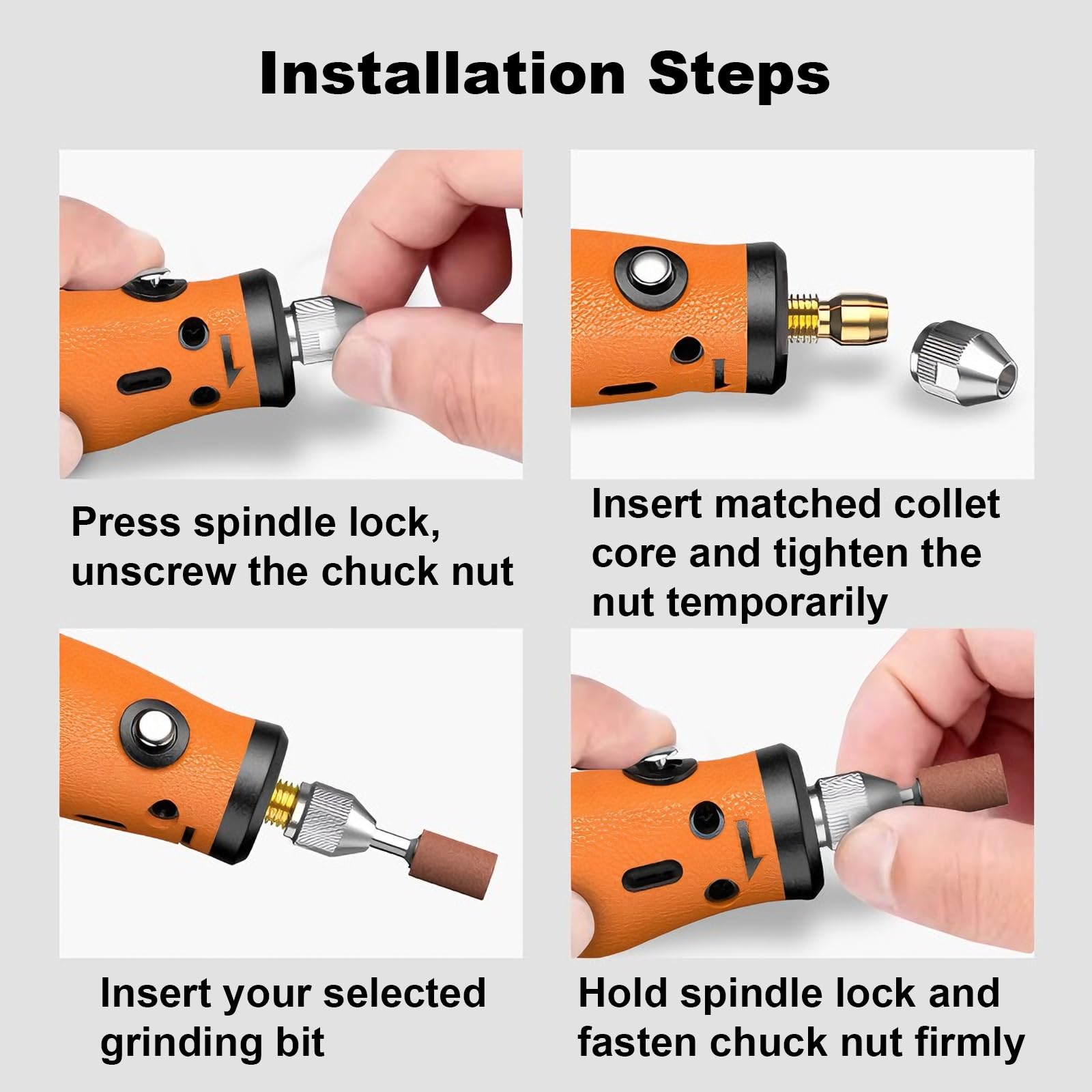 Installation Steps

Press spindle lock, unscrew the chuck nut

Insert matched collet core and tighten the nut temporarily

Insert your selected grinding bit

Hold spindle lock and fasten chuck nut firmly