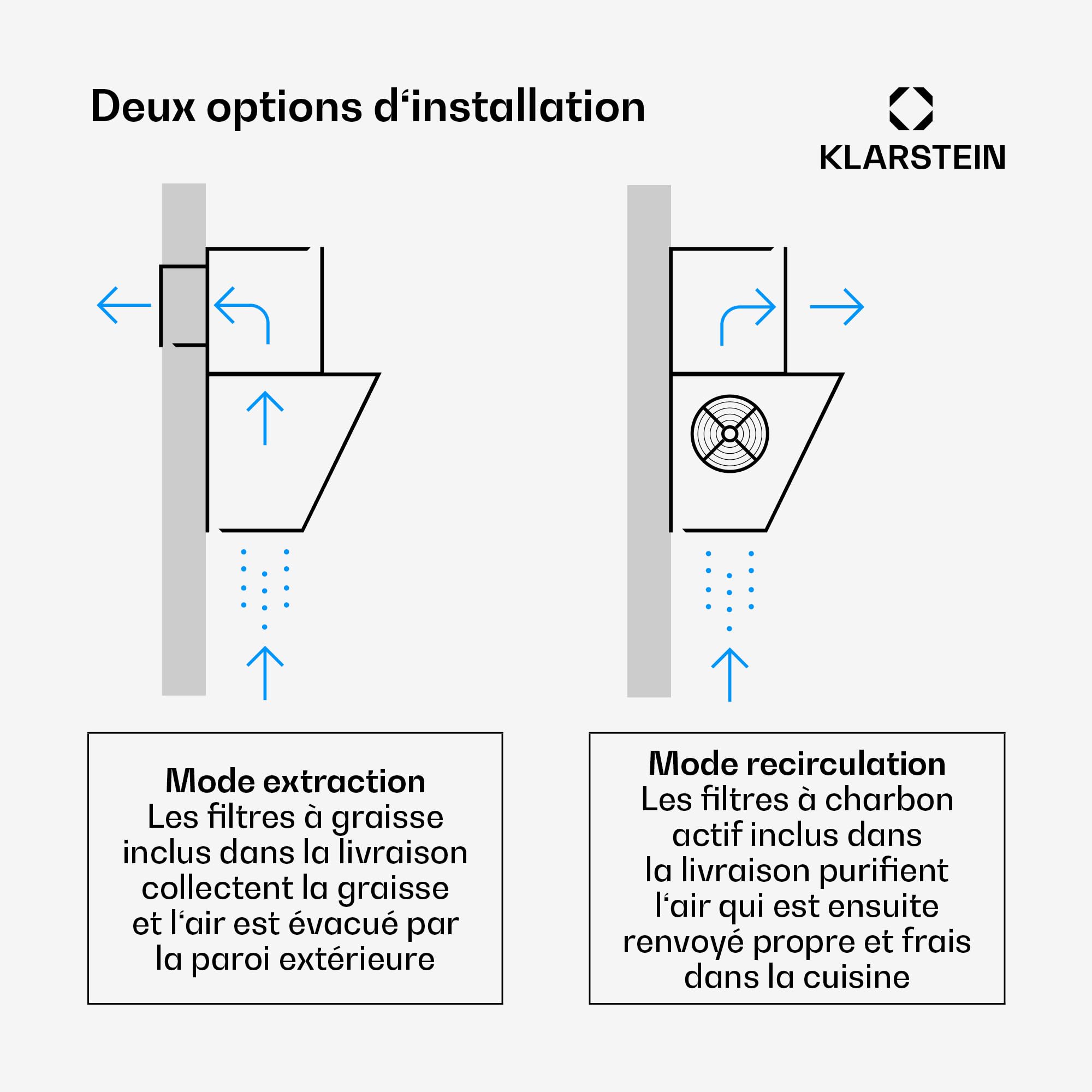 Deux options d‘installation

KLARSTEIN

Mode extraction
Les filtres à graisse inclus dans la livraison collectent la graisse et l‘air est évacué par la paroi extérieure

Mode recirculation
Les filtres à charbon actif inclus dans la livraison purifient l‘air qui est ensuite renvoyé propre et frais dans la cuisine