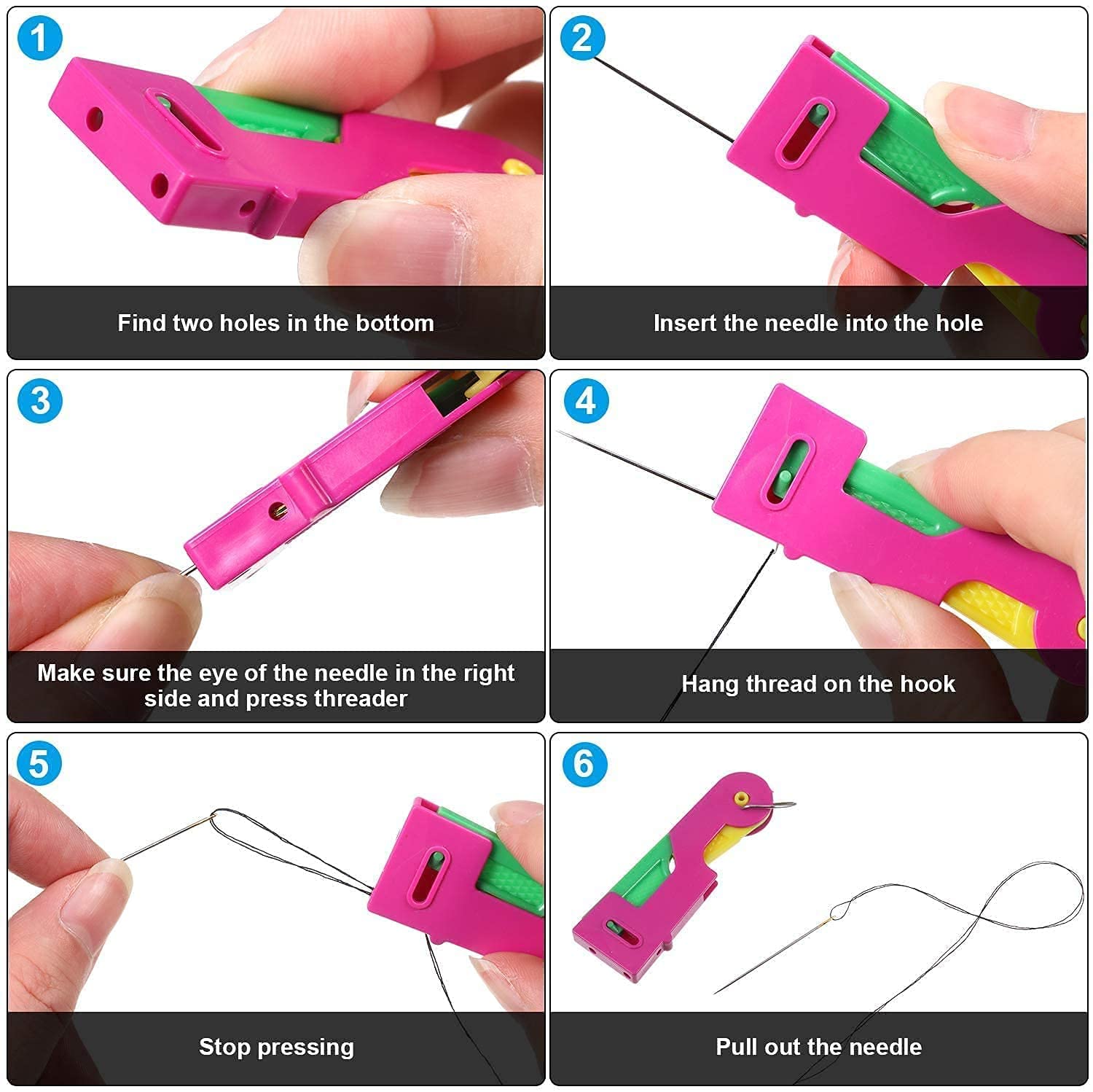 1

Find two holes in the bottom

2

Insert the needle into the hole

3

Make sure the eye of the needle in the right side and press threader

4

Hang thread on the hook

5

Stop pressing

6

Pull out the needle