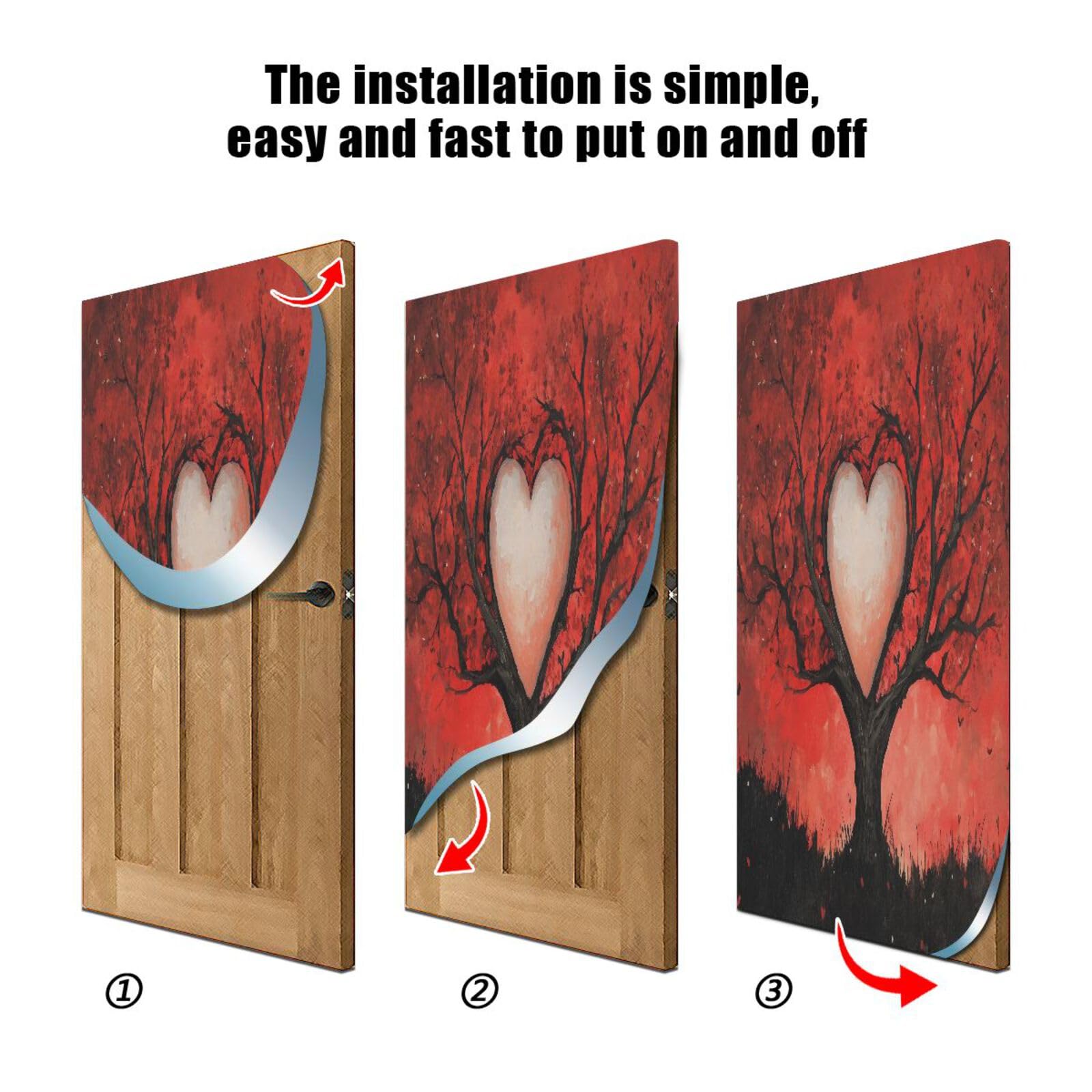 The installation is simple, easy and fast to put on and off

①

②

③