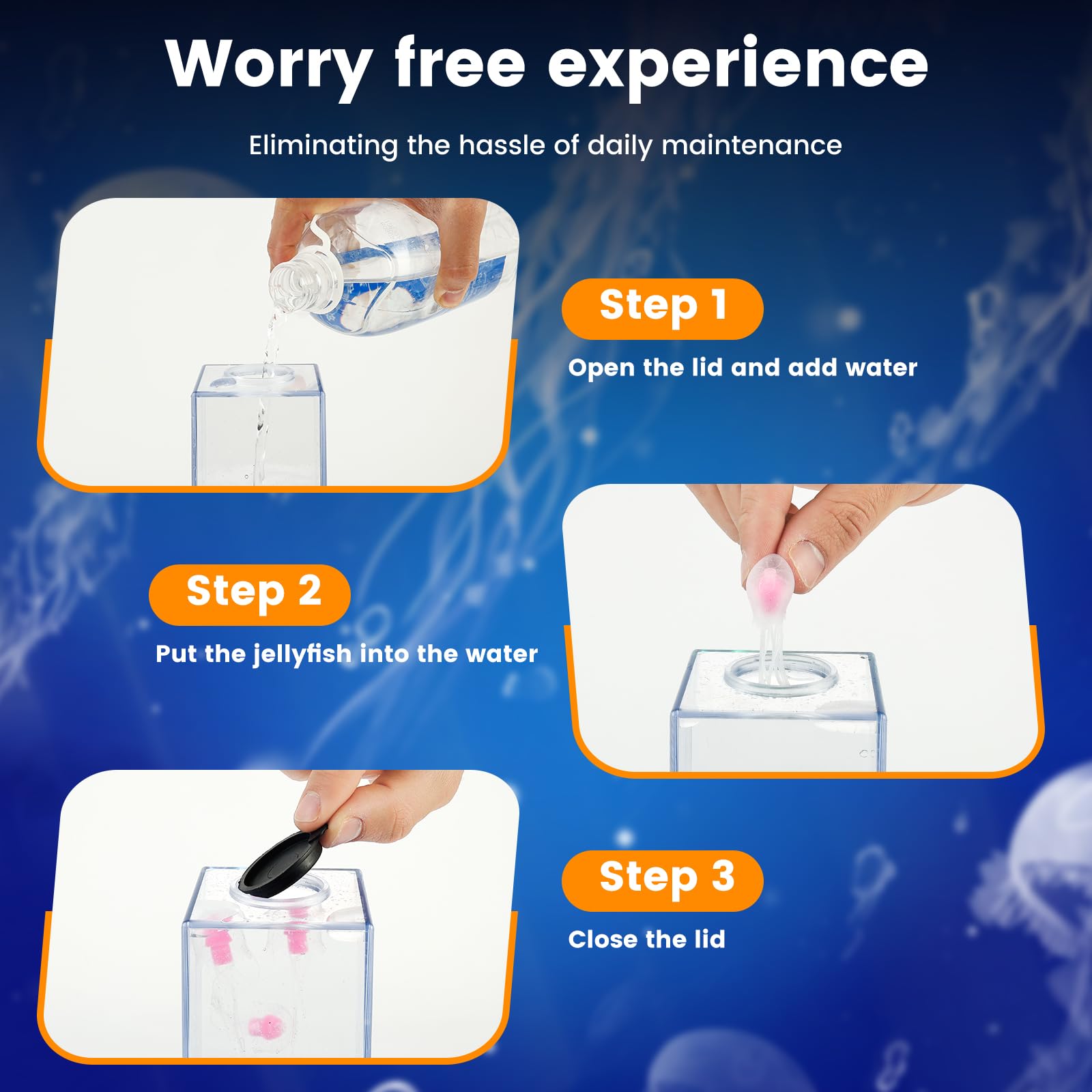 Worry free experience

Eliminating the hassle of daily maintenance

Step 1

Open the lid and add water

Step 2

Put the jellyfish into the water

Step 3

Close the lid