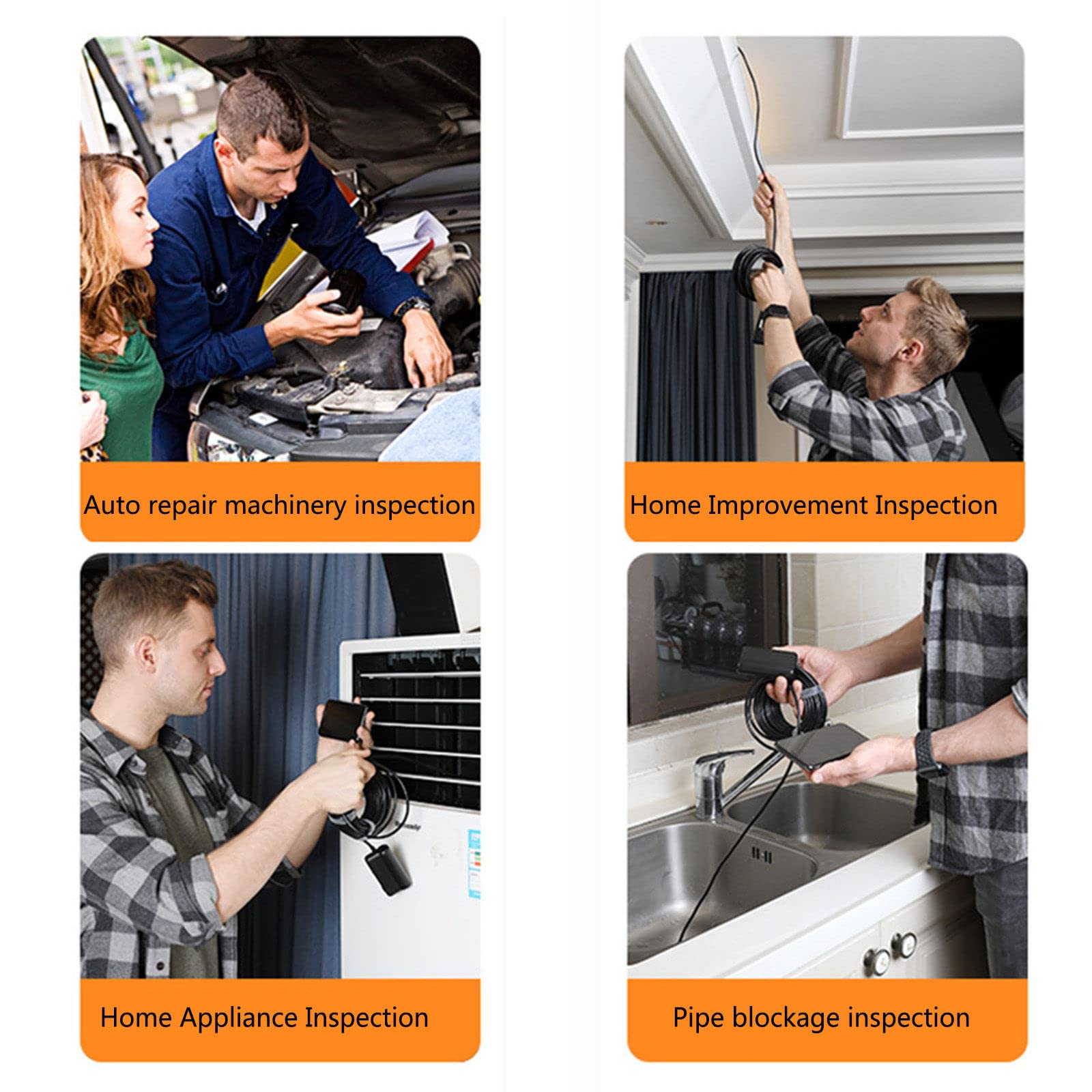 Auto repair machinery inspection

Home Improvement Inspection

Home Appliance Inspection

Pipe blockage inspection