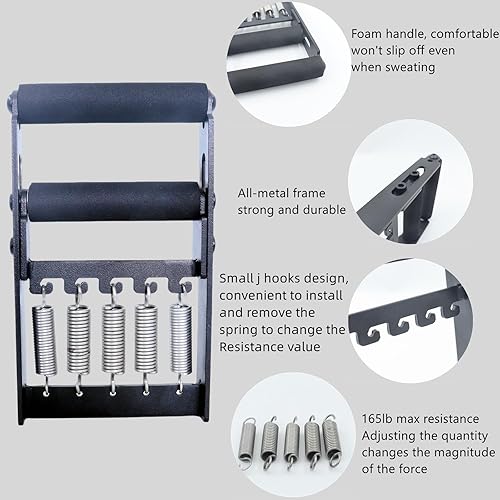 Foam handle, comfortable won't slip off even when sweating

All-metal frame strong and durable

Small j hooks design, convenient to install and remove the spring to change the Resistance value

165lb max resistance Adjusting the quantity changes the magnitude of the force