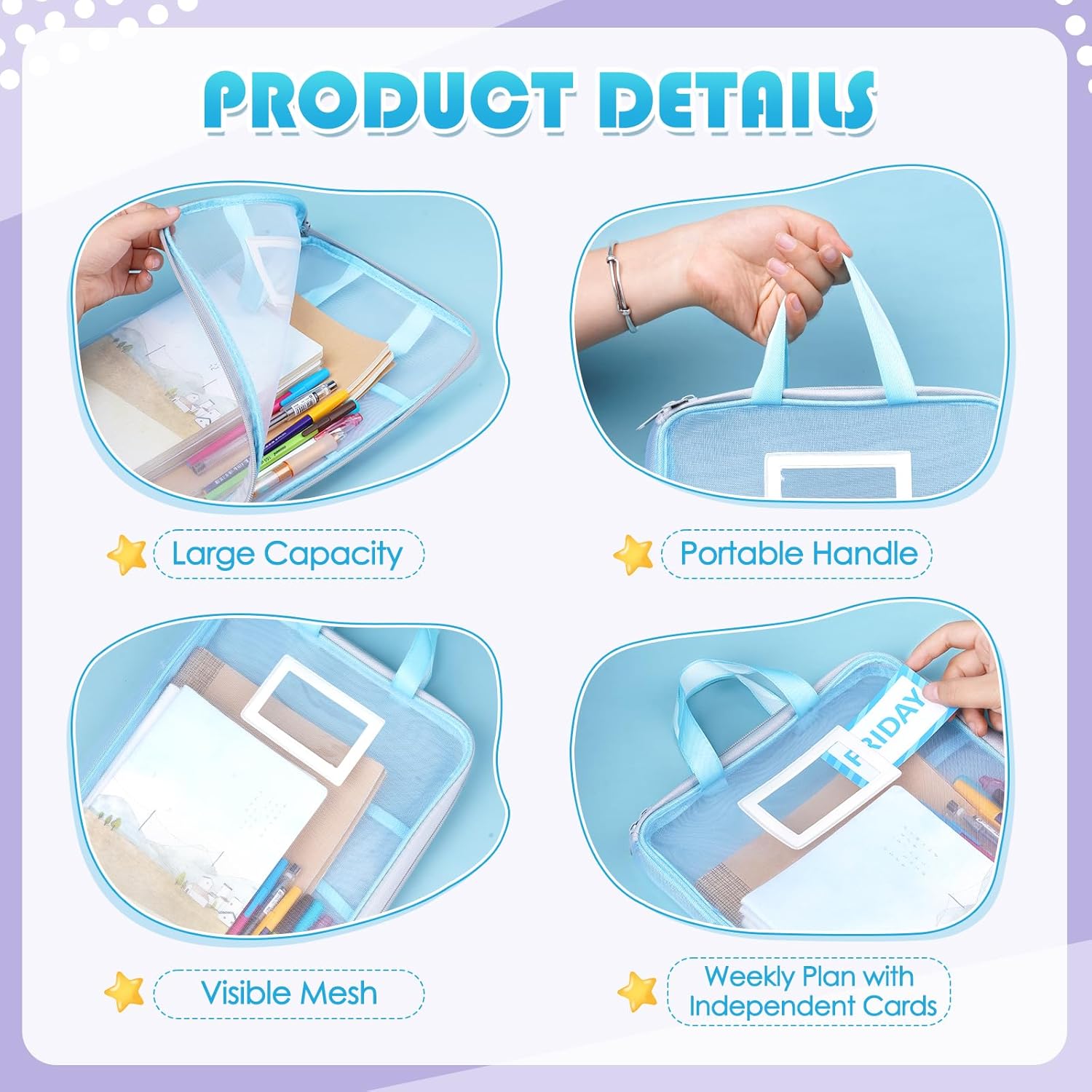 PRODUCT DETAILS

Large Capacity

Portable Handle

FRIDAY

Visible Mesh

Weekly Plan with Independent Cards